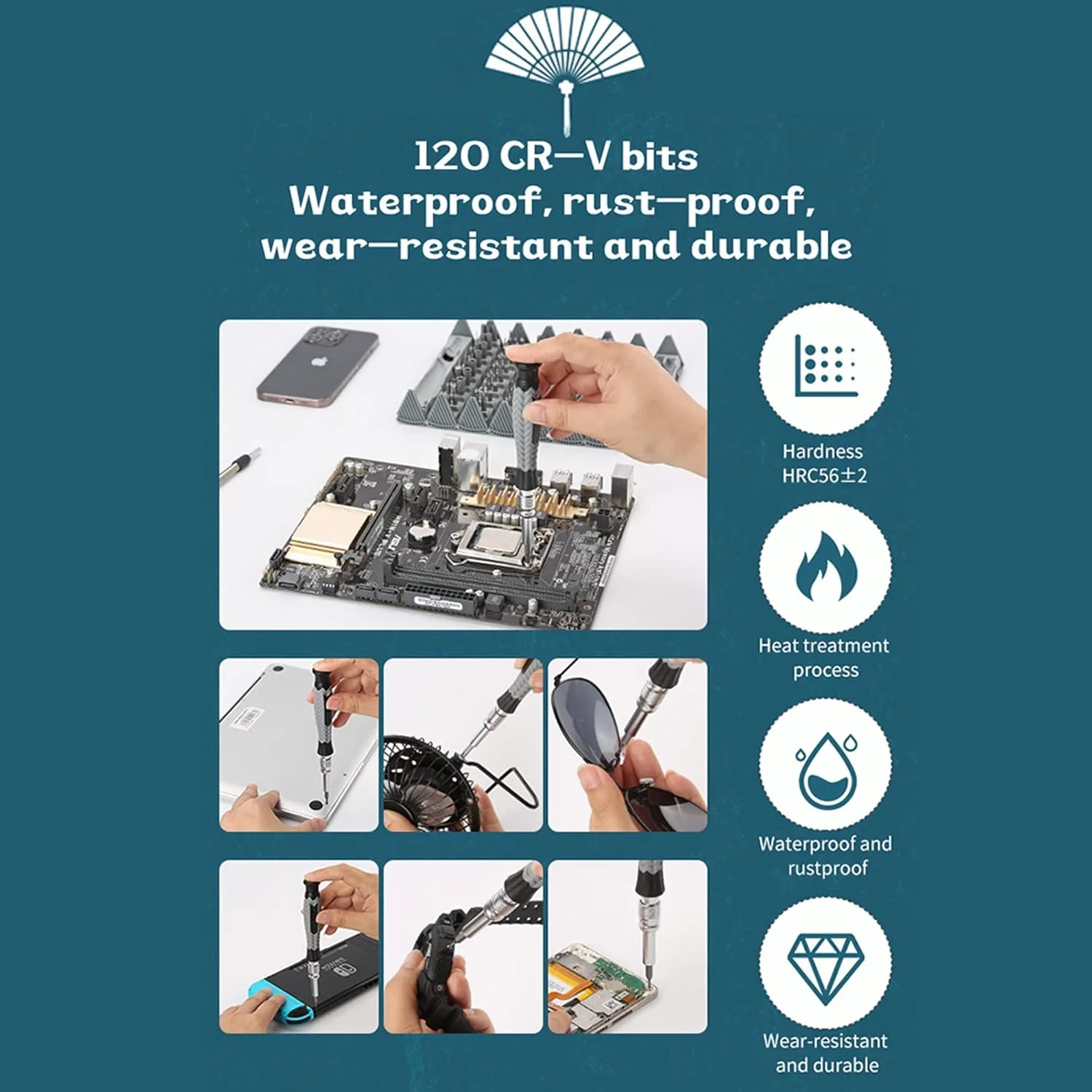 120 CR—V bits
Waterproof, rust—proof, wear—resistant and durable

Hardness HRC56±2

Heat treatment process

Waterproof and rustproof

Wear-resistant and durable