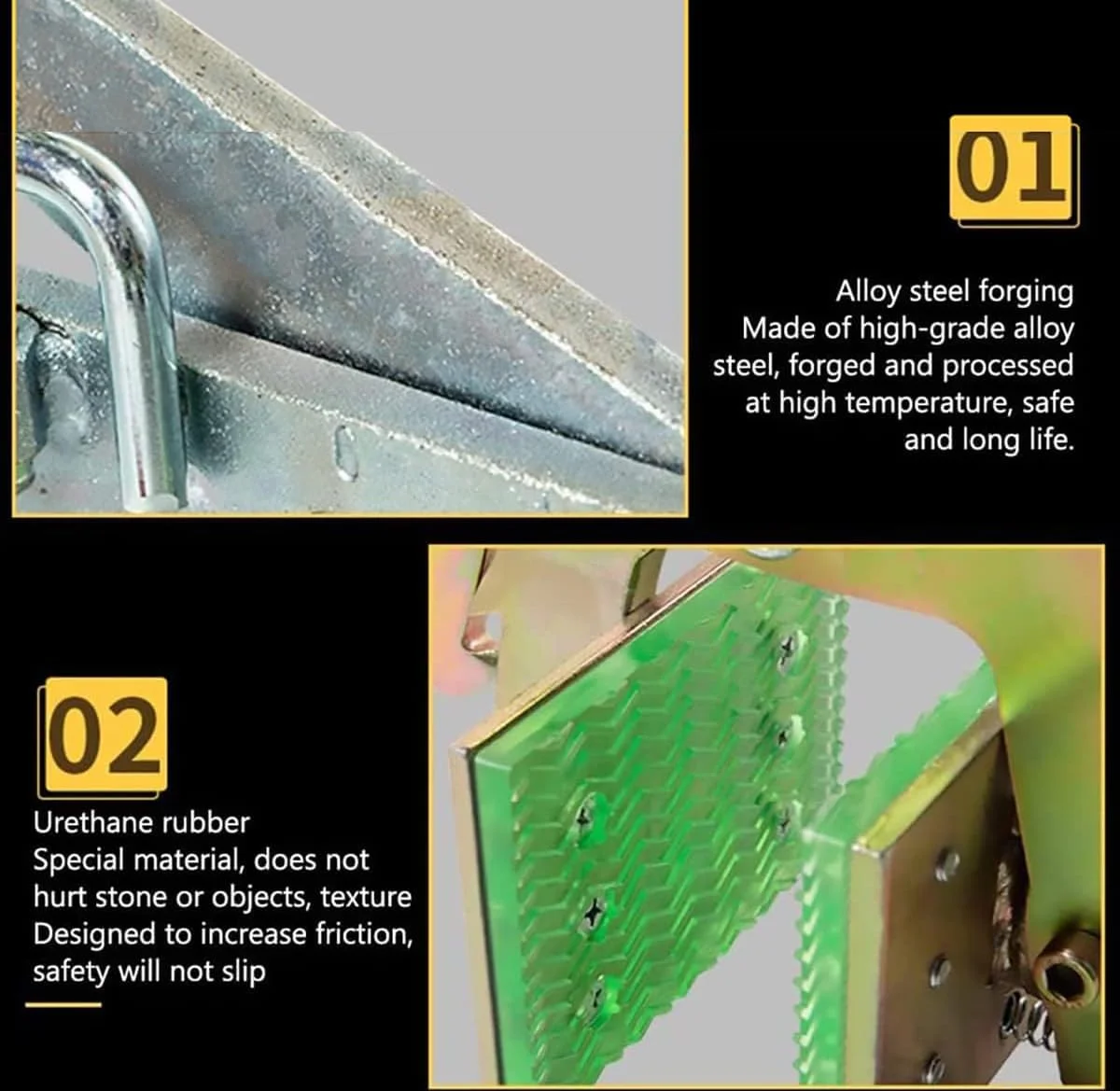 01

Alloy steel forging
Made of high-grade alloy steel, forged and processed at high temperature, safe and long life.

02

Urethane rubber
Special material, does not hurt stone or objects, texture Designed to increase friction, safety will not slip