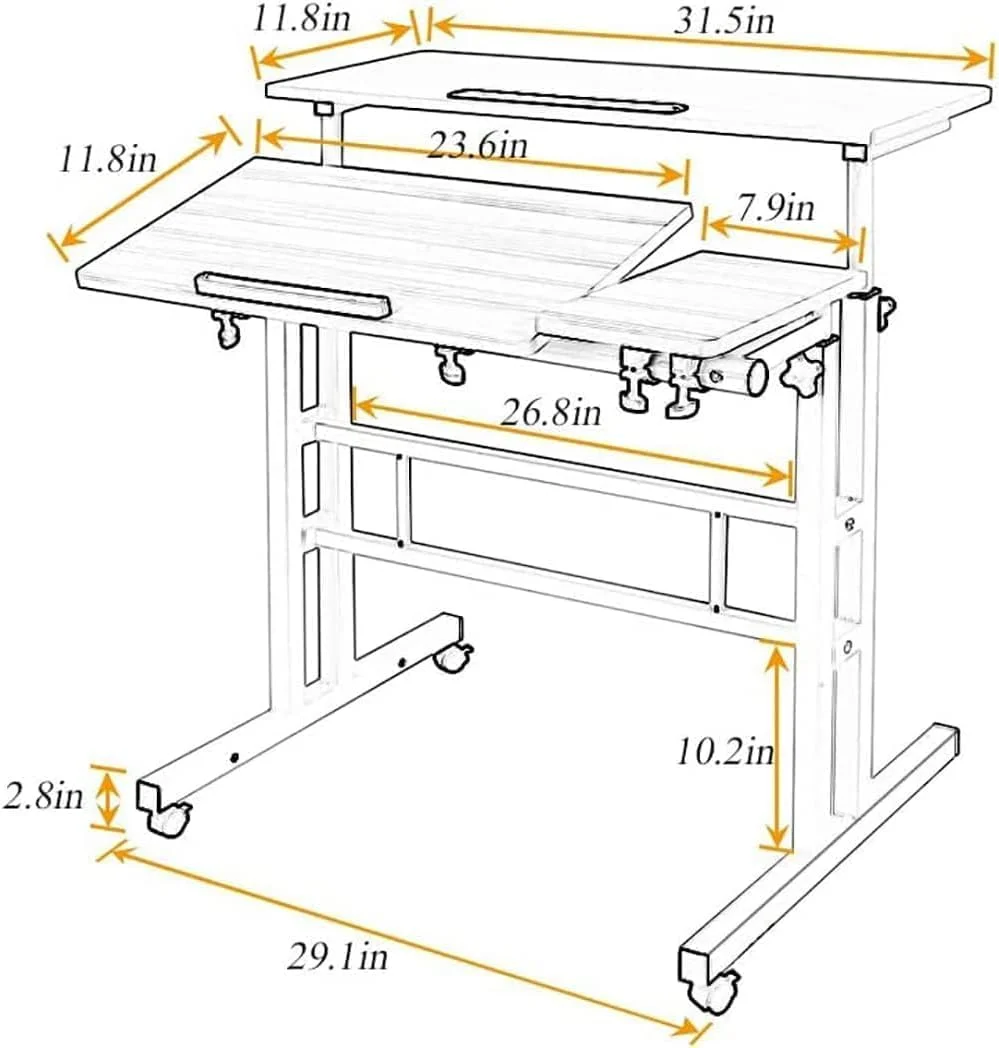 11.8in
31.5in
11.8in
23.6in
7.9in
26.8in
10.2in
2.8in
29.1in