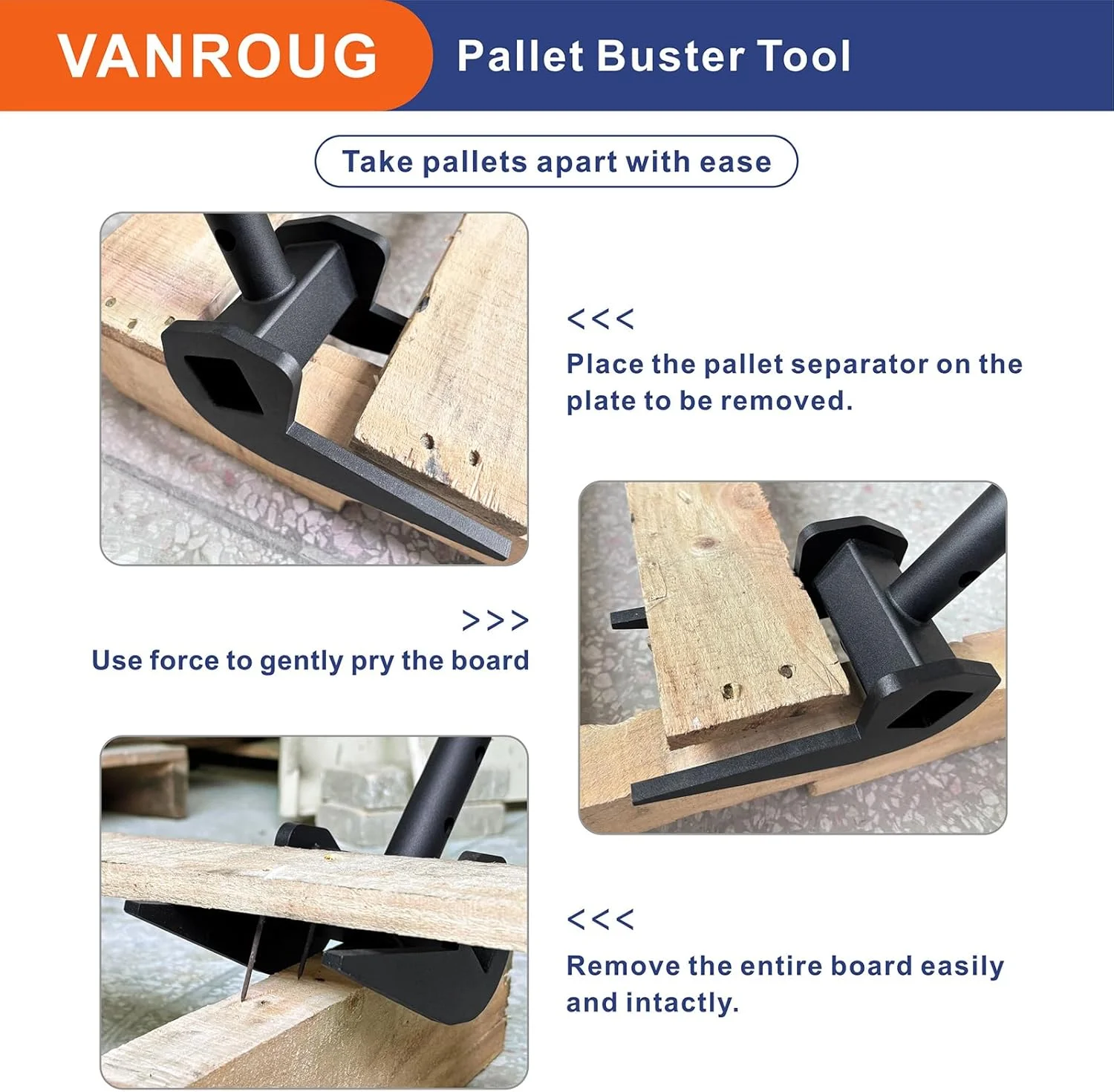 VANROUG

Pallet Buster Tool

Take pallets apart with ease

<<<

Place the pallet separator on the plate to be removed.

>>>

Use force to gently pry the board

<<<

Remove the entire board easily and intactly.