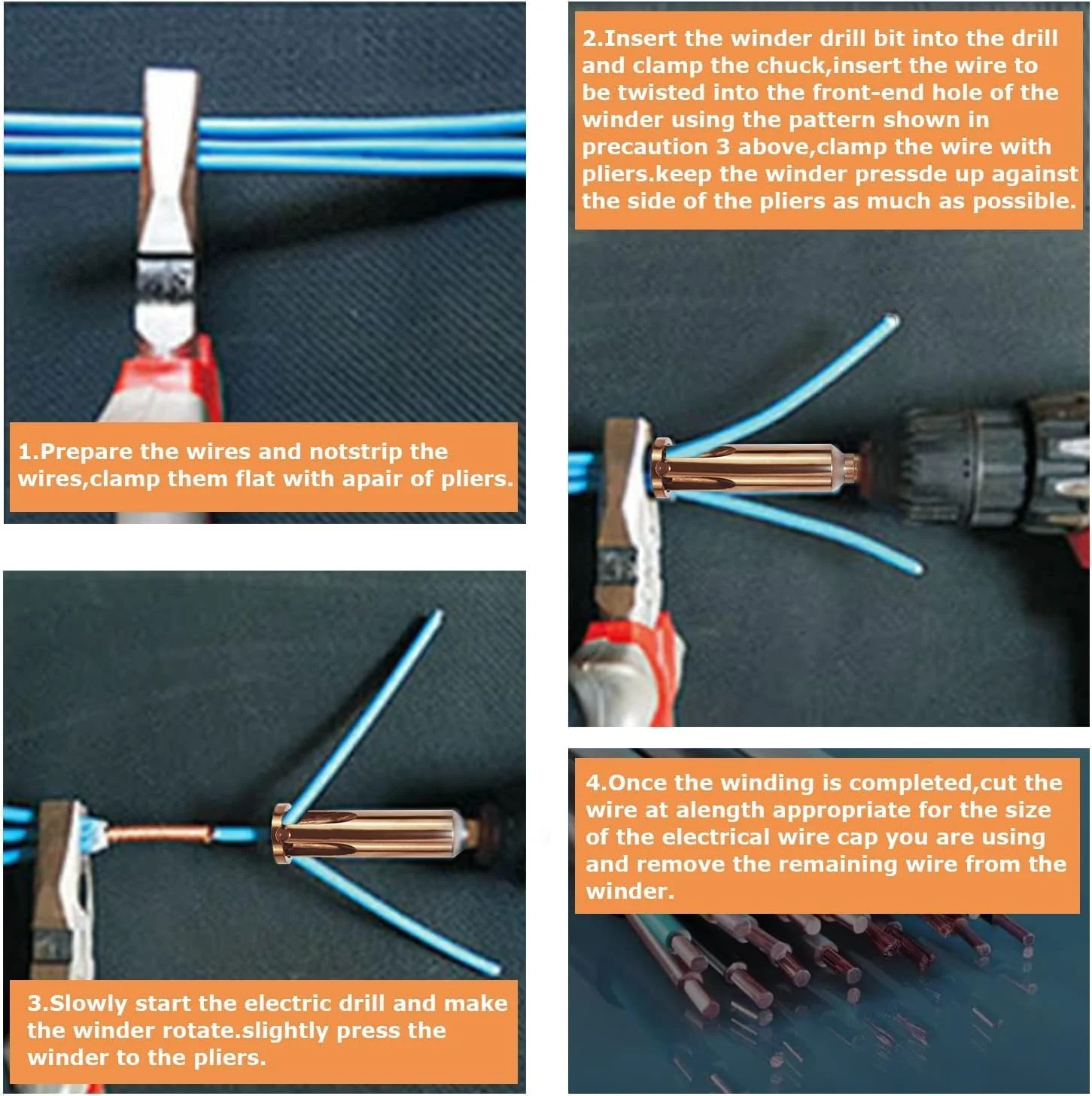 1.Prepare the wires and notstrip the wires,clamp them flat with apair of pliers.

2.Insert the winder drill bit into the drill and clamp the chuck,insert the wire to be twisted into the front-end hole of the winder using the pattern shown in precaution 3 above,clamp the wire with pliers.keep the winder pressde up against the side of the pliers as much as possible.

3.Slowly start the electric drill and make the winder rotate.slightly press the winder to the pliers.

4.Once the winding is completed,cut the wire at alength appropriate for the size of the electrical wire cap you are using and remove the remaining wire from the winder.