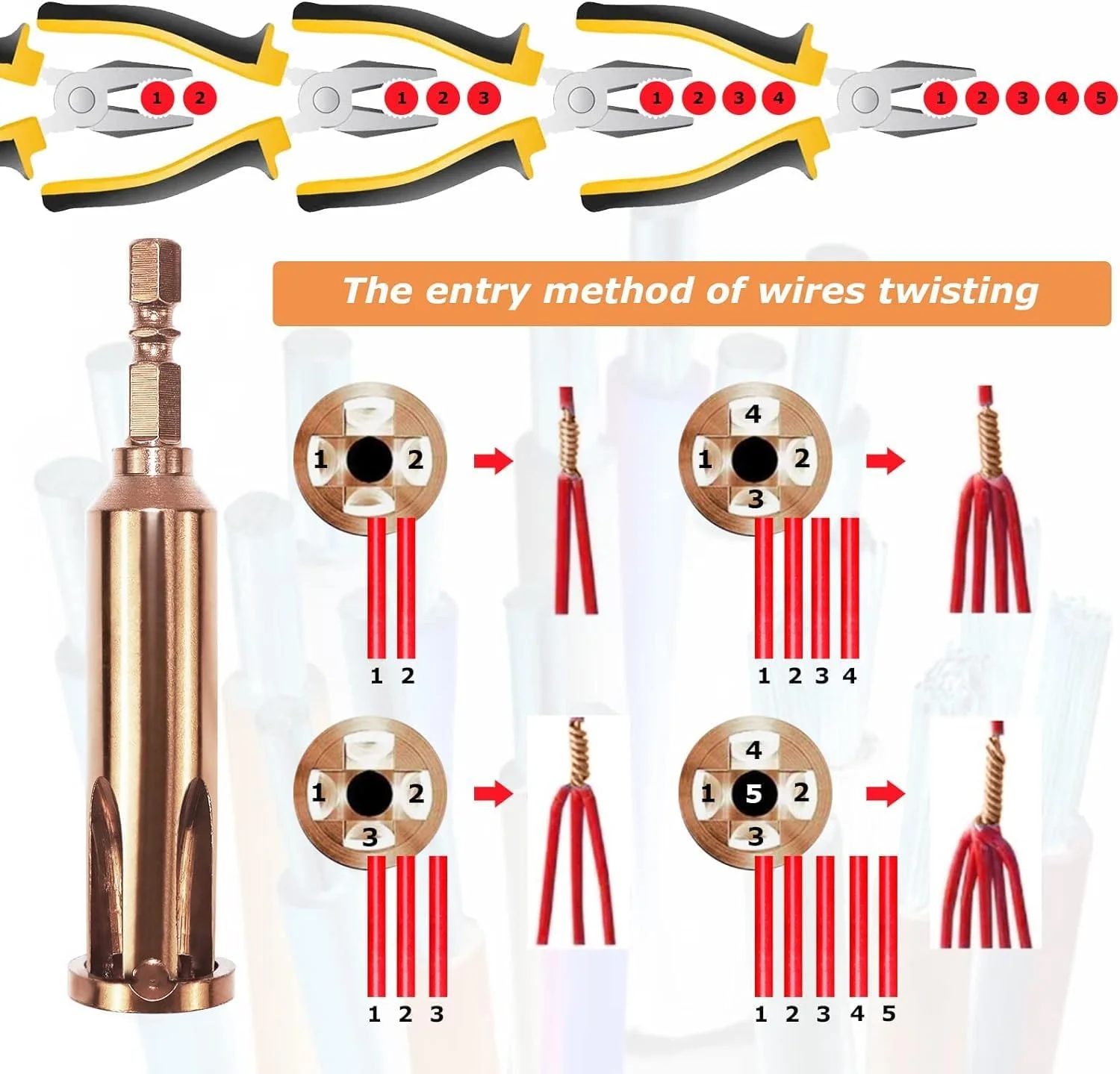 1 2
1 2 3
1 2 3 4
1 2 3 4 5

The entry method of wires twisting

1 2
1 2

4
1 2
3
1 2 3 4

1 2
3
1 2 3

4
1 5 2
3
1 2 3 4 5