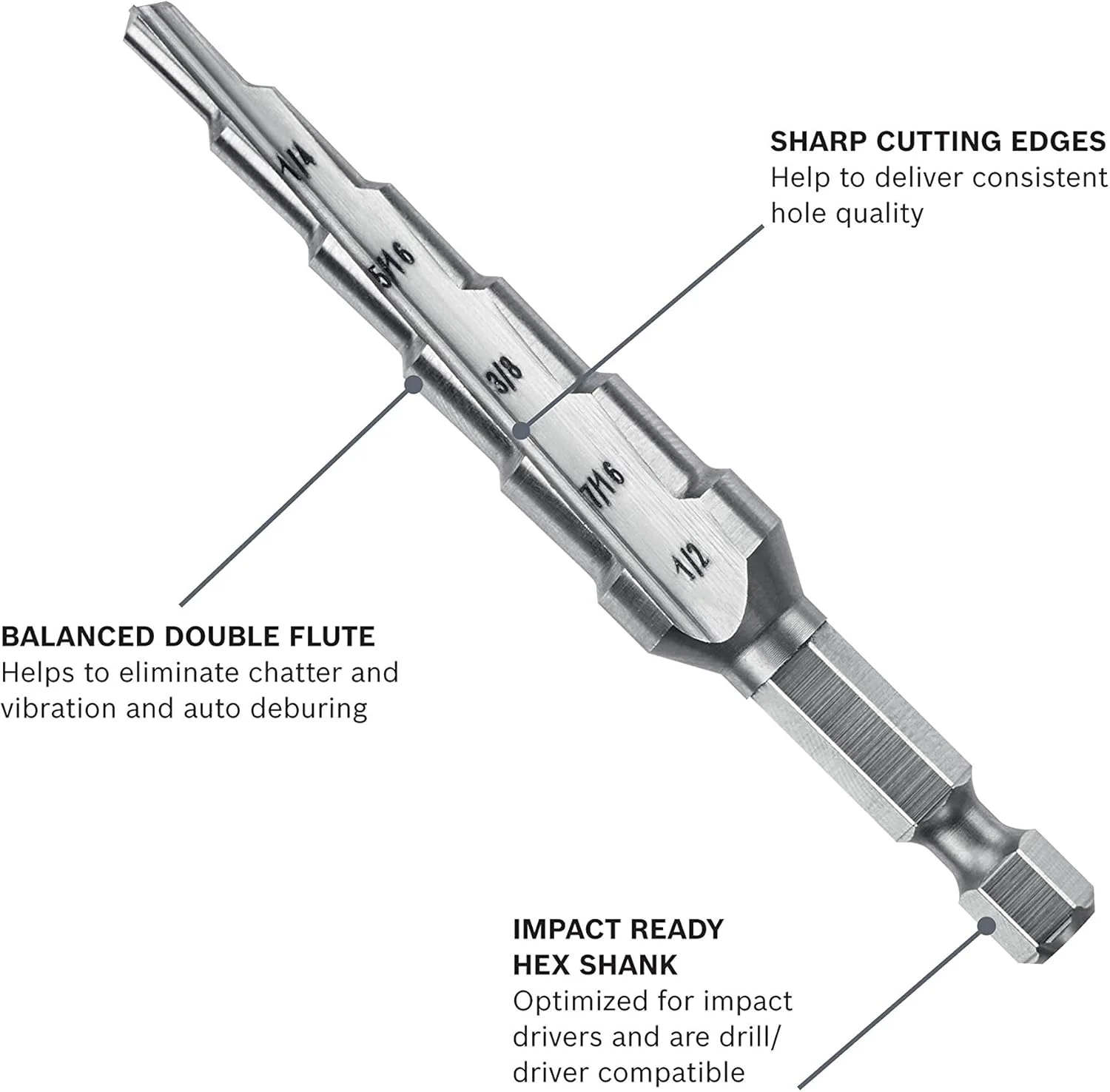 1/4

5/16

3/8

7/16

1/2

SHARP CUTTING EDGES
Help to deliver consistent hole quality

BALANCED DOUBLE FLUTE
Helps to eliminate chatter and vibration and auto deburing

IMPACT READY HEX SHANK
Optimized for impact drivers and are drill/ driver compatible