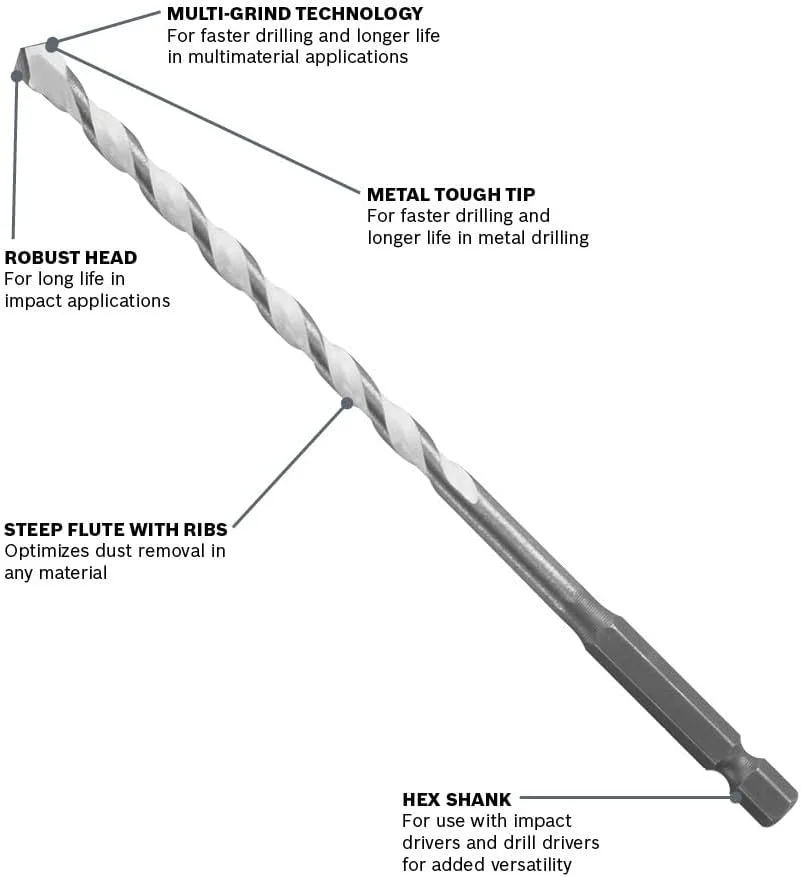 MULTI-GRIND TECHNOLOGY
For faster drilling and longer life in multimaterial applications

METAL TOUGH TIP
For faster drilling and longer life in metal drilling

ROBUST HEAD
For long life in impact applications

STEEP FLUTE WITH RIBS
Optimizes dust removal in any material

HEX SHANK
For use with impact drivers and drill drivers for added versatility