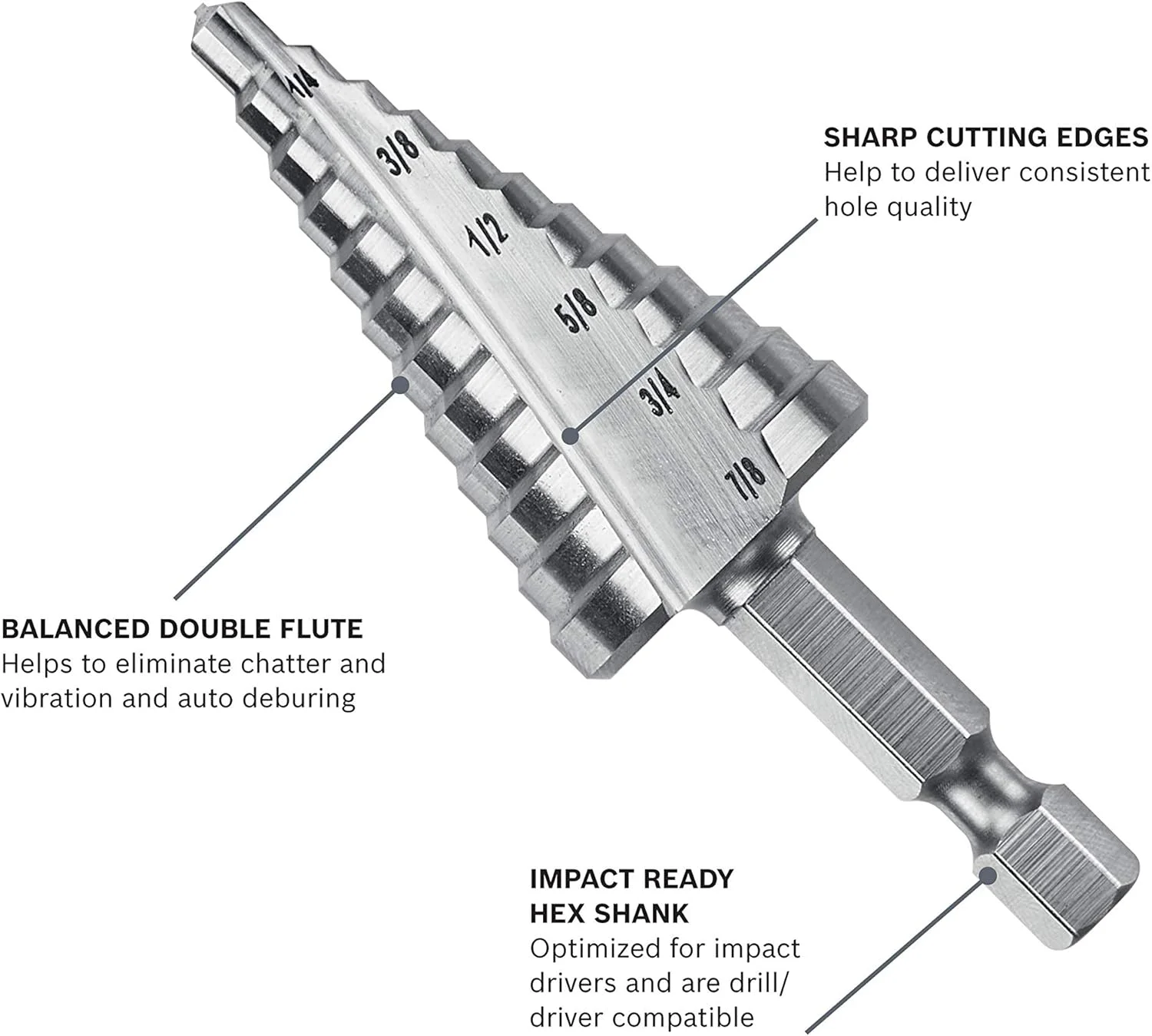 1/4
3/8
1/2
5/8
3/4
7/8

SHARP CUTTING EDGES
Help to deliver consistent hole quality

BALANCED DOUBLE FLUTE
Helps to eliminate chatter and vibration and auto deburing

IMPACT READY HEX SHANK
Optimized for impact drivers and are drill/ driver compatible