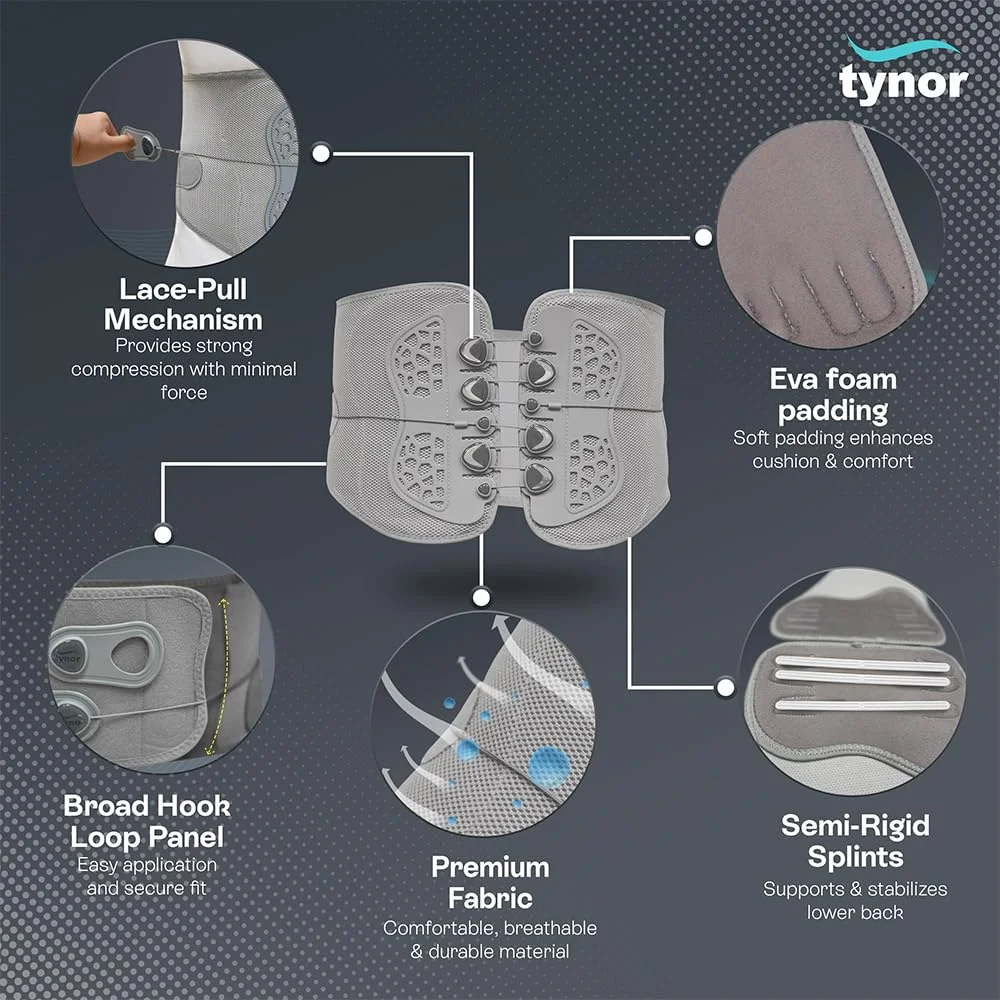 tynor

Lace-Pull Mechanism
Provides strong compression with minimal force

Eva foam padding
Soft padding enhances cushion & comfort

tynor

Broad Hook Loop Panel
Easy application and secure fit

Premium Fabric
Comfortable, breathable & durable material

Semi-Rigid Splints
Supports & stabilizes lower back