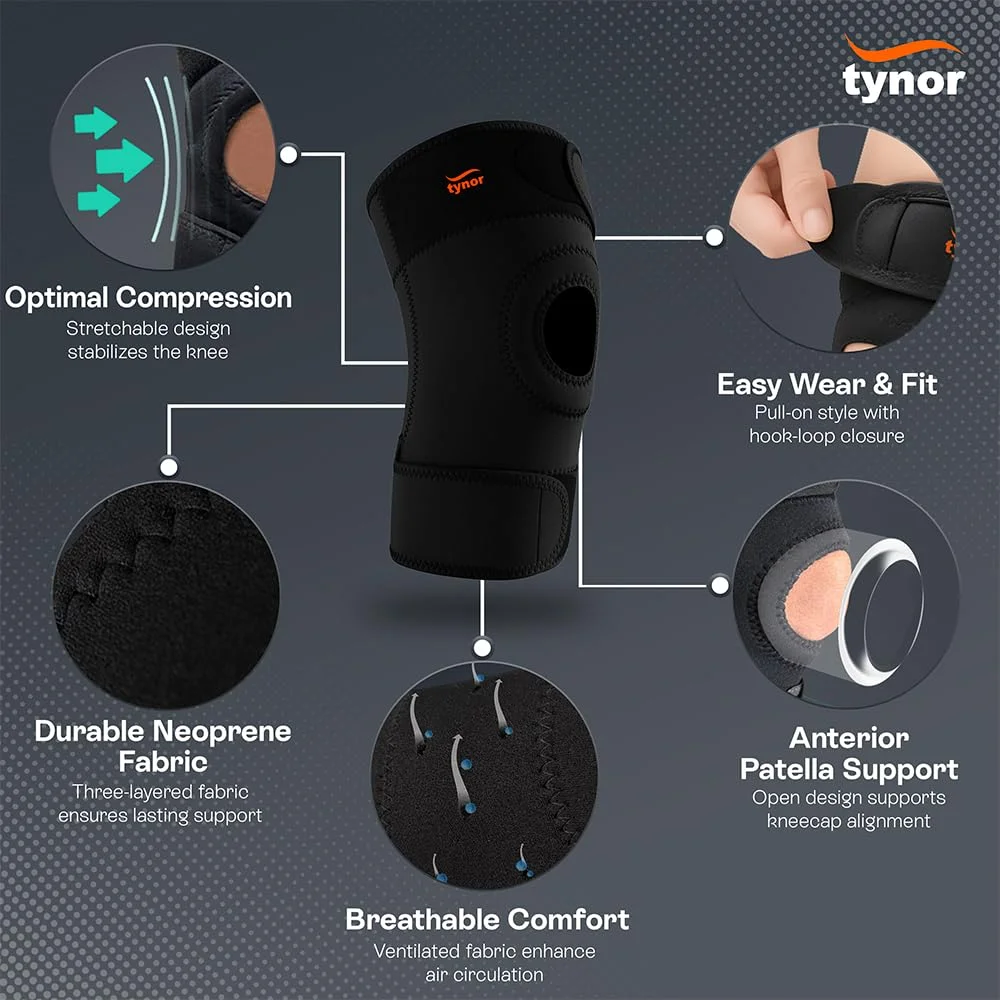 tynor

tynor

Optimal Compression
Stretchable design stabilizes the knee

Easy Wear & Fit
Pull-on style with hook-loop closure

Durable Neoprene Fabric
Three-layered fabric ensures lasting support

Anterior Patella Support
Open design supports kneecap alignment

Breathable Comfort
Ventilated fabric enhance air circulation