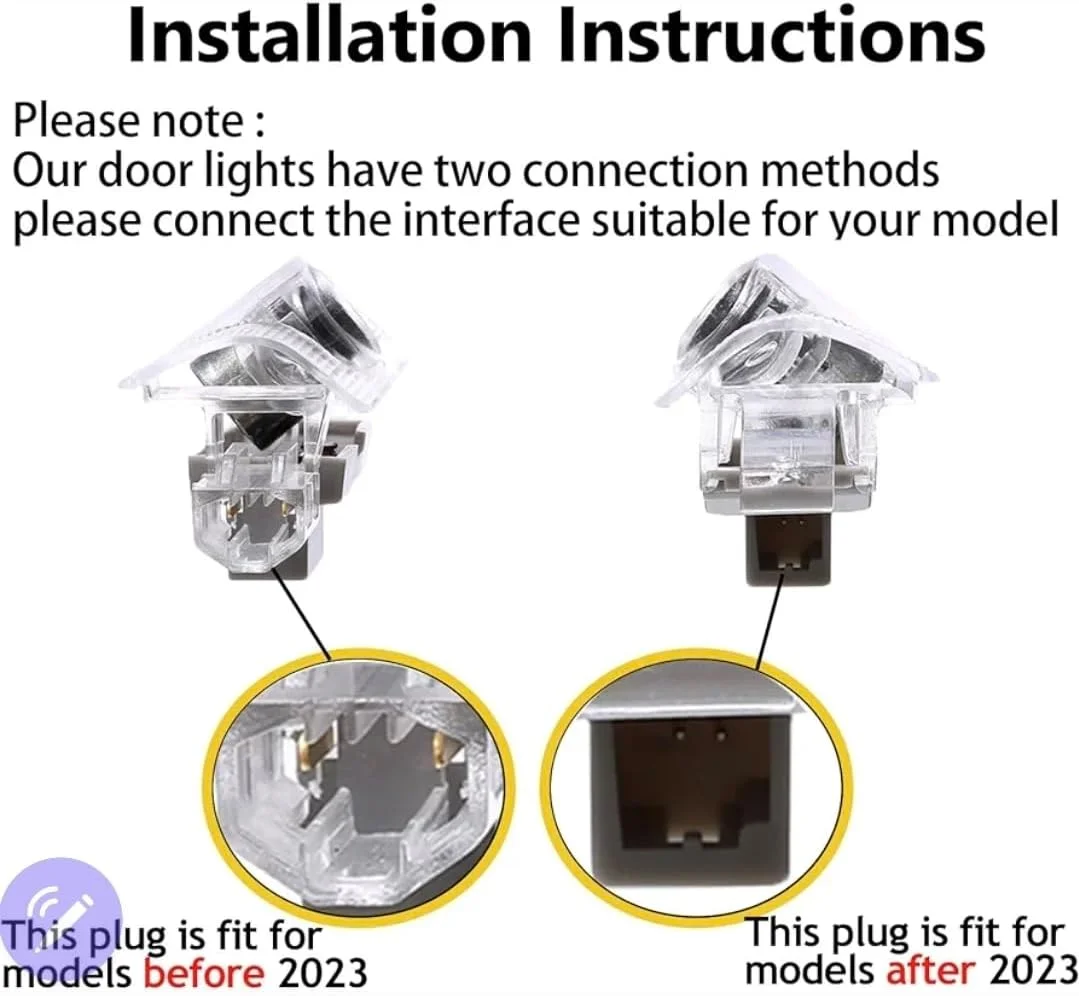 Installation Instructions

Please note :
Our door lights have two connection methods
please connect the interface suitable for your model

This plug is fit for models before 2023

This plug is fit for models after 2023