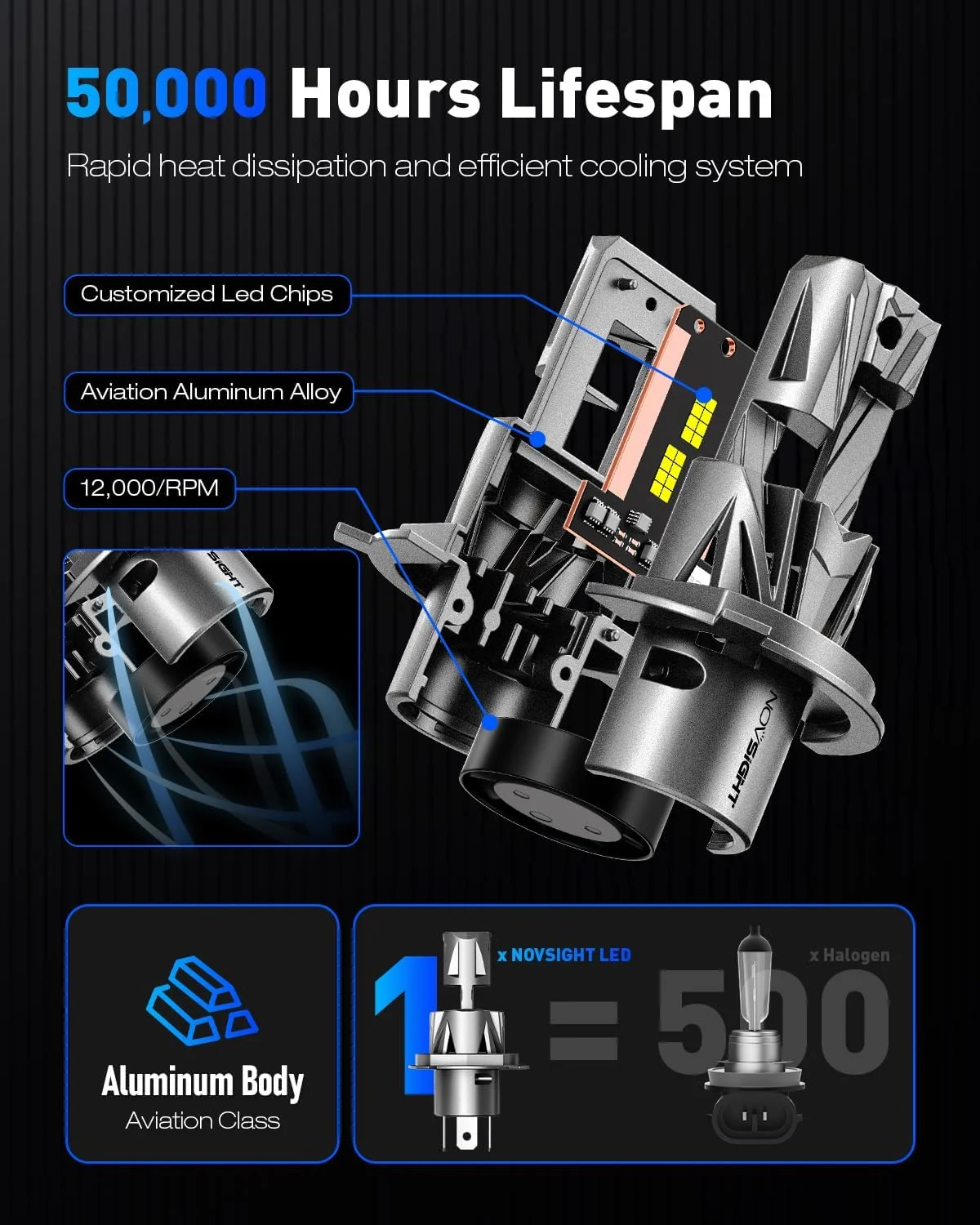 50,000 Hours Lifespan

Rapid heat dissipation and efficient cooling system

Customized Led Chips

Aviation Aluminum Alloy

12,000/RPM

SIGHT

NOVSIGHT

Aluminum Body
Aviation Class

1 x NOVSIGHT LED = 500 x Halogen