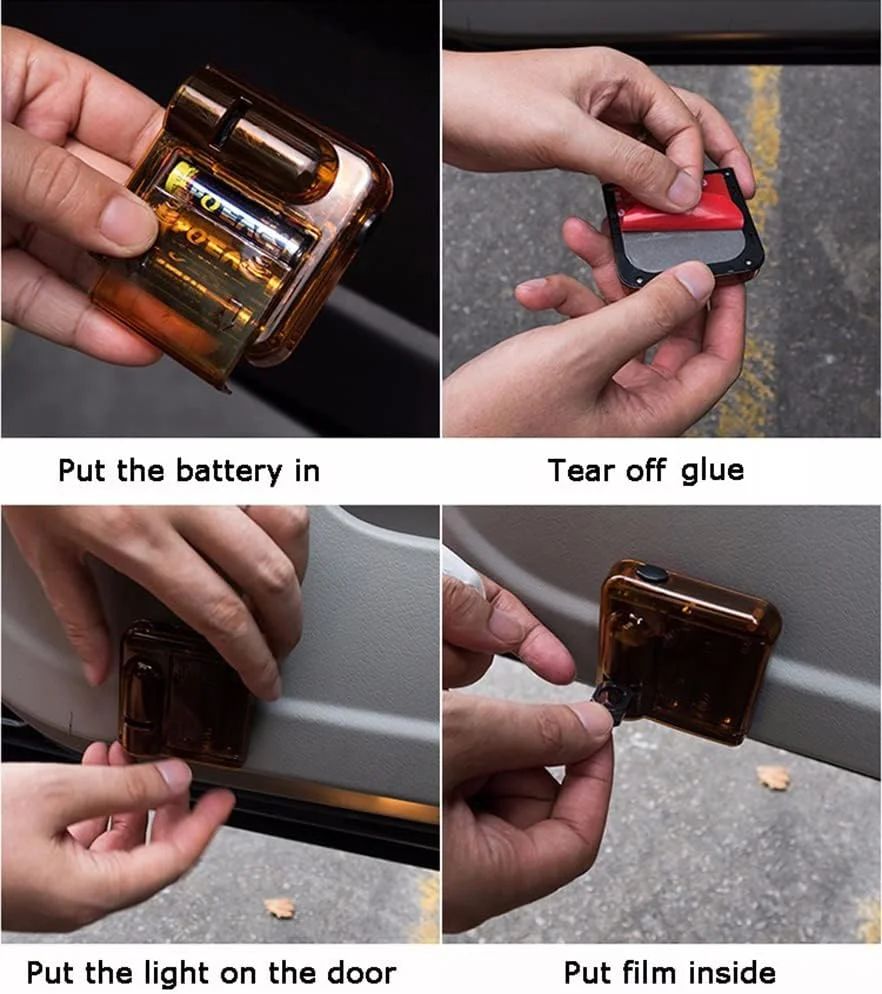 Put the battery in

Tear off glue

Put the light on the door

Put film inside