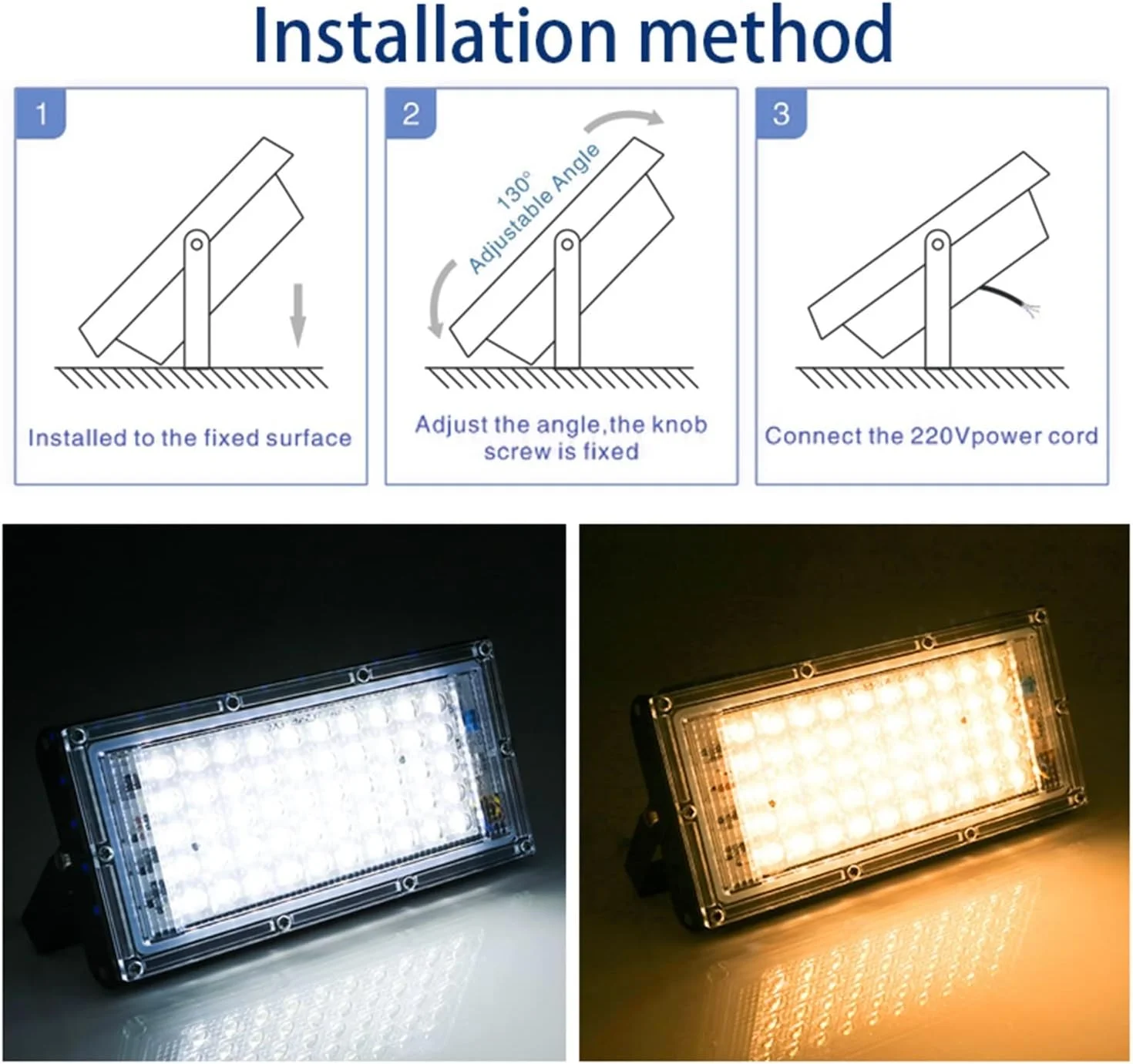 Installation method

1

Installed to the fixed surface

2

130°
Adjustable Angle

Adjust the angle,the knob screw is fixed

3

Connect the 220Vpower cord