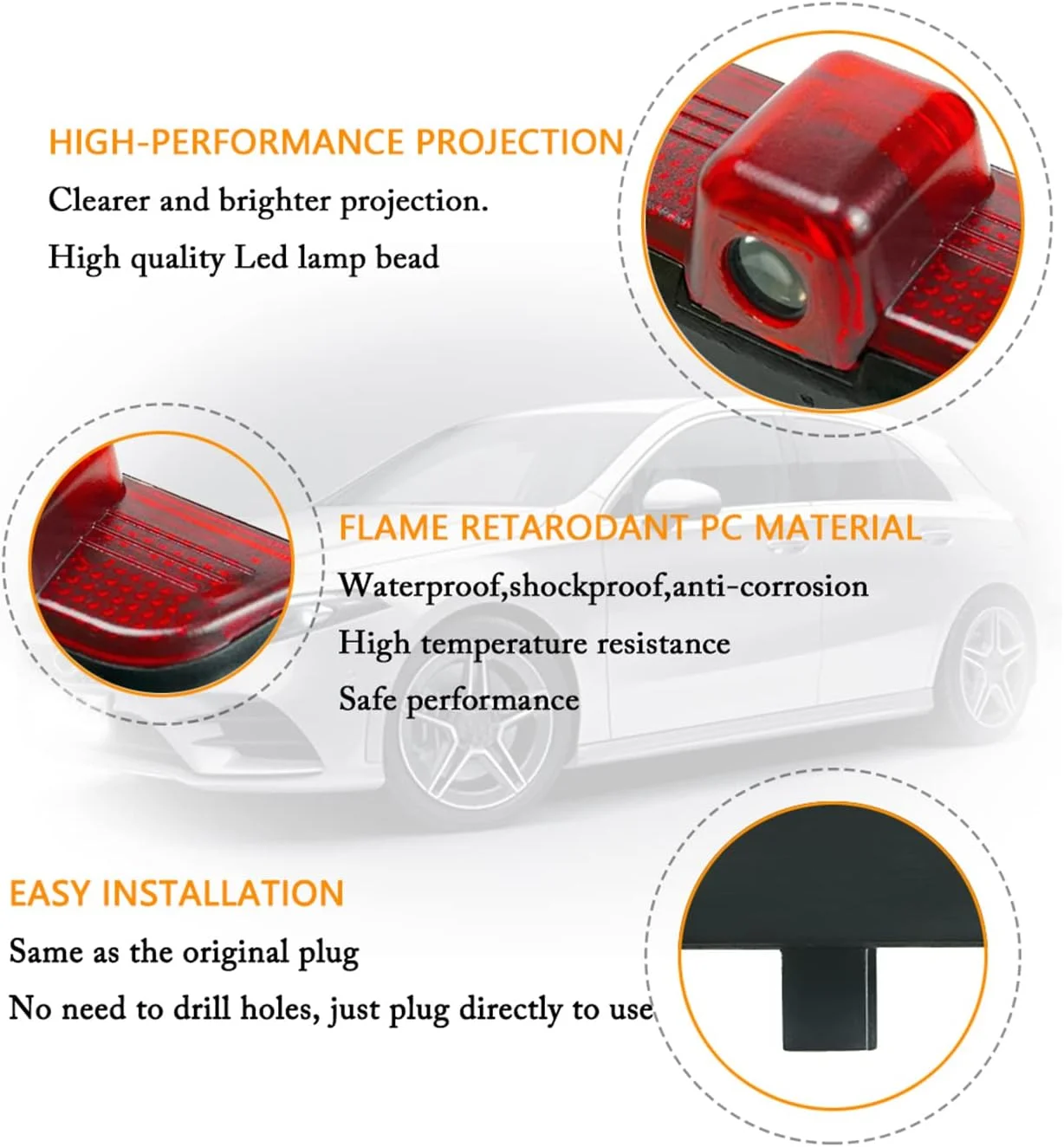 HIGH-PERFORMANCE PROJECTION

Clearer and brighter projection.

High quality Led lamp bead

FLAME RETARODANT PC MATERIAL

Waterproof,shockproof,anti-corrosion

High temperature resistance

Safe performance

EASY INSTALLATION

Same as the original plug

No need to drill holes, just plug directly to use