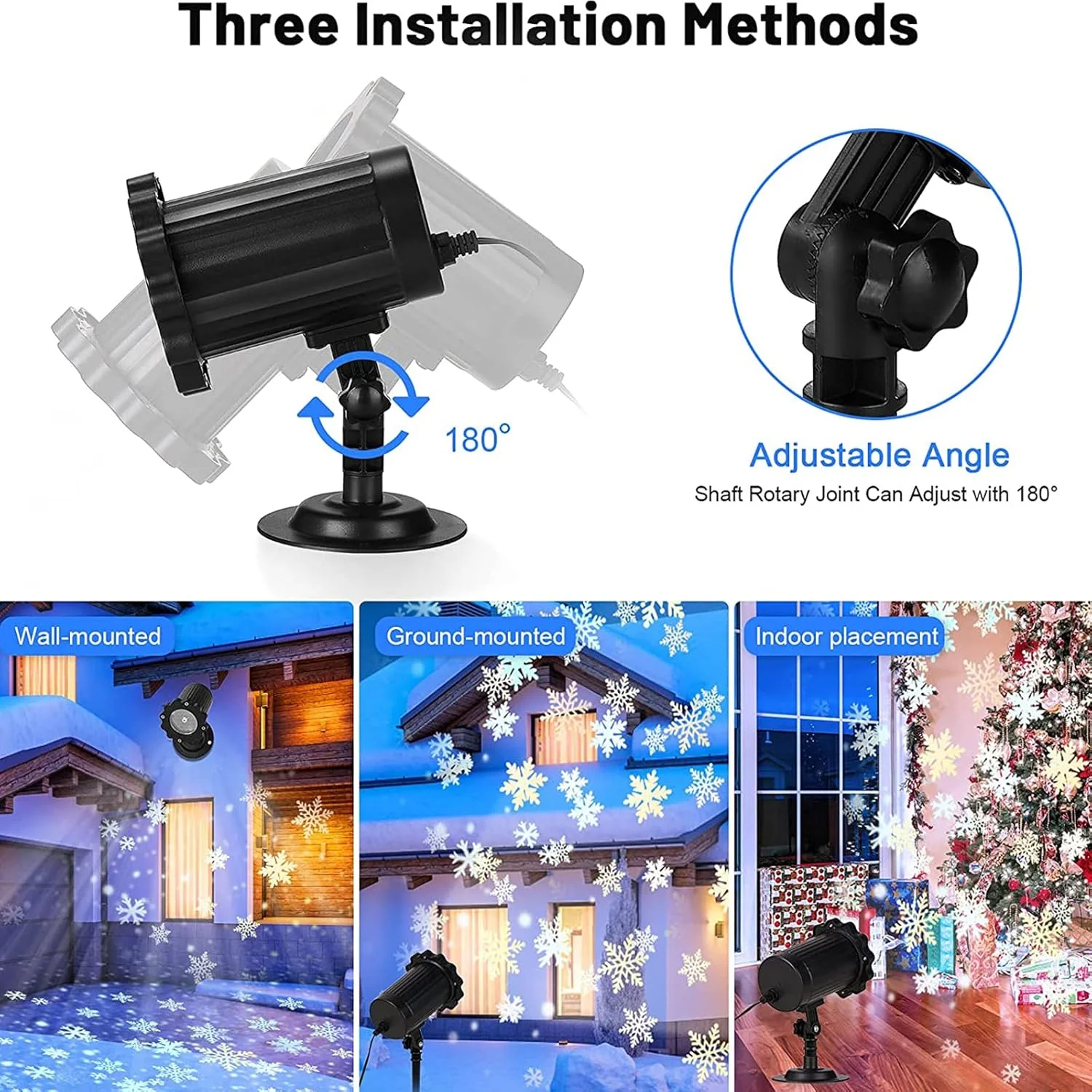 Three Installation Methods

180°

Adjustable Angle

Shaft Rotary Joint Can Adjust with 180°

Wall-mounted

Ground-mounted

Indoor placement