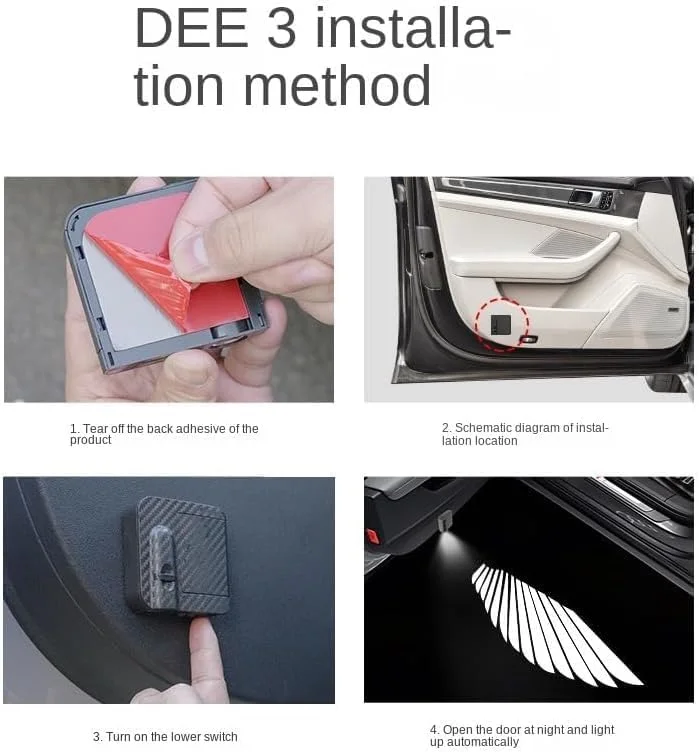 DEE 3 installation method

1. Tear off the back adhesive of the product

2. Schematic diagram of installation location

3. Turn on the lower switch

4. Open the door at night and light up automatically