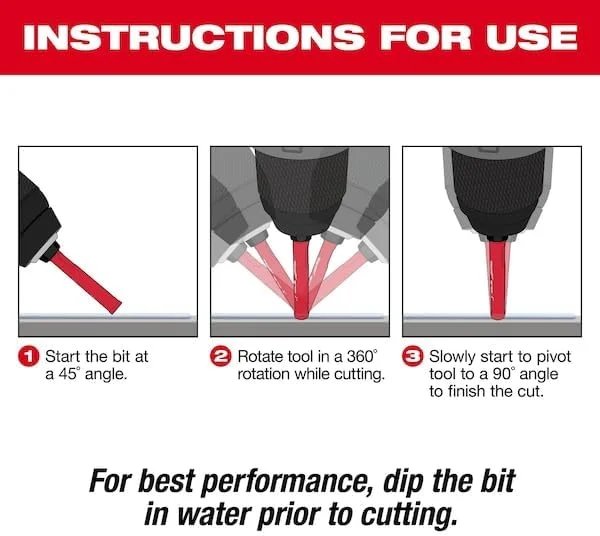 INSTRUCTIONS FOR USE

1 Start the bit at a 45° angle.

2 Rotate tool in a 360° rotation while cutting.

3 Slowly start to pivot tool to a 90° angle to finish the cut.

For best performance, dip the bit in water prior to cutting.