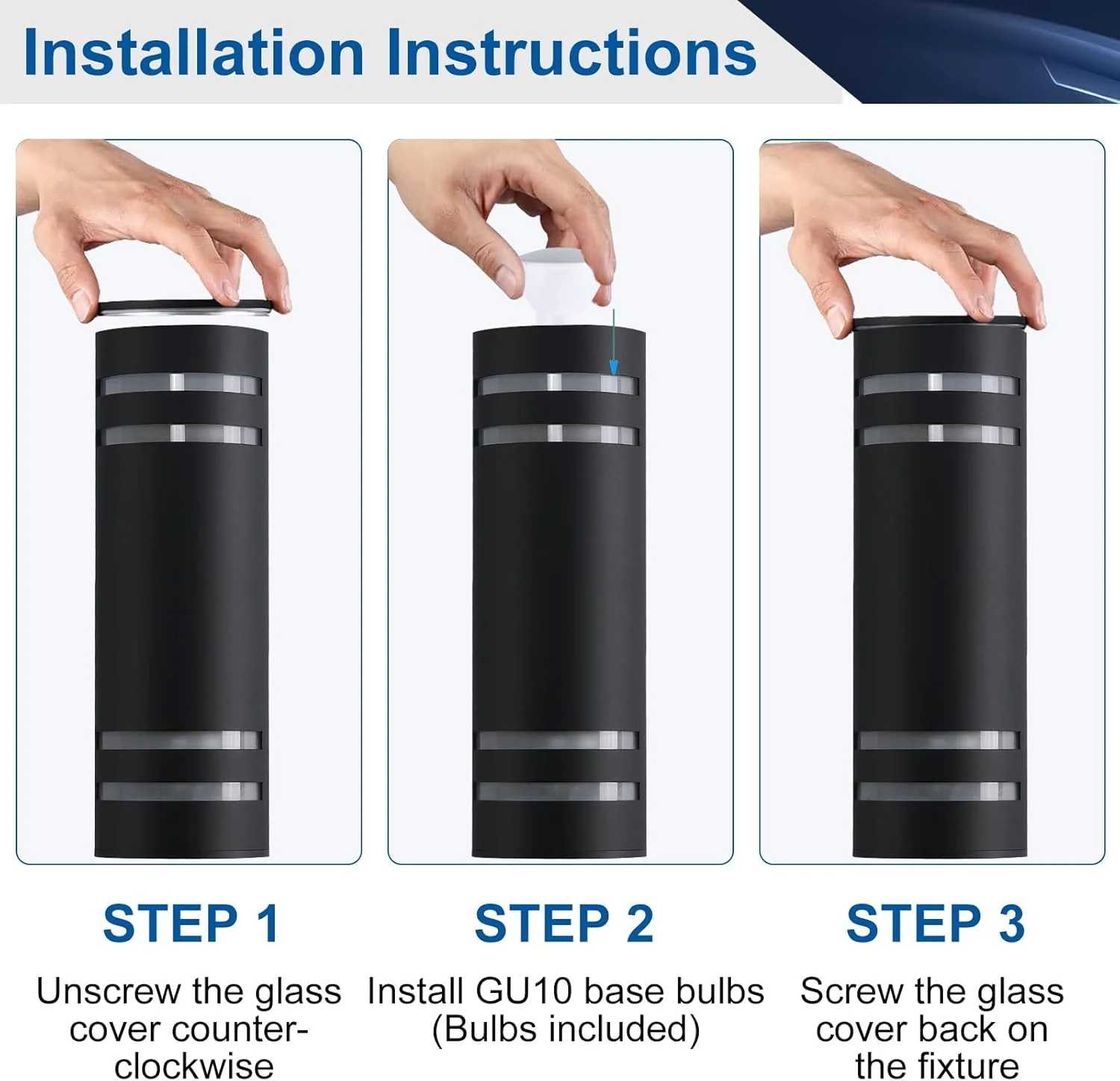 Installation Instructions

STEP 1

Unscrew the glass cover counter-clockwise

STEP 2

Install GU10 base bulbs (Bulbs included)

STEP 3

Screw the glass cover back on the fixture