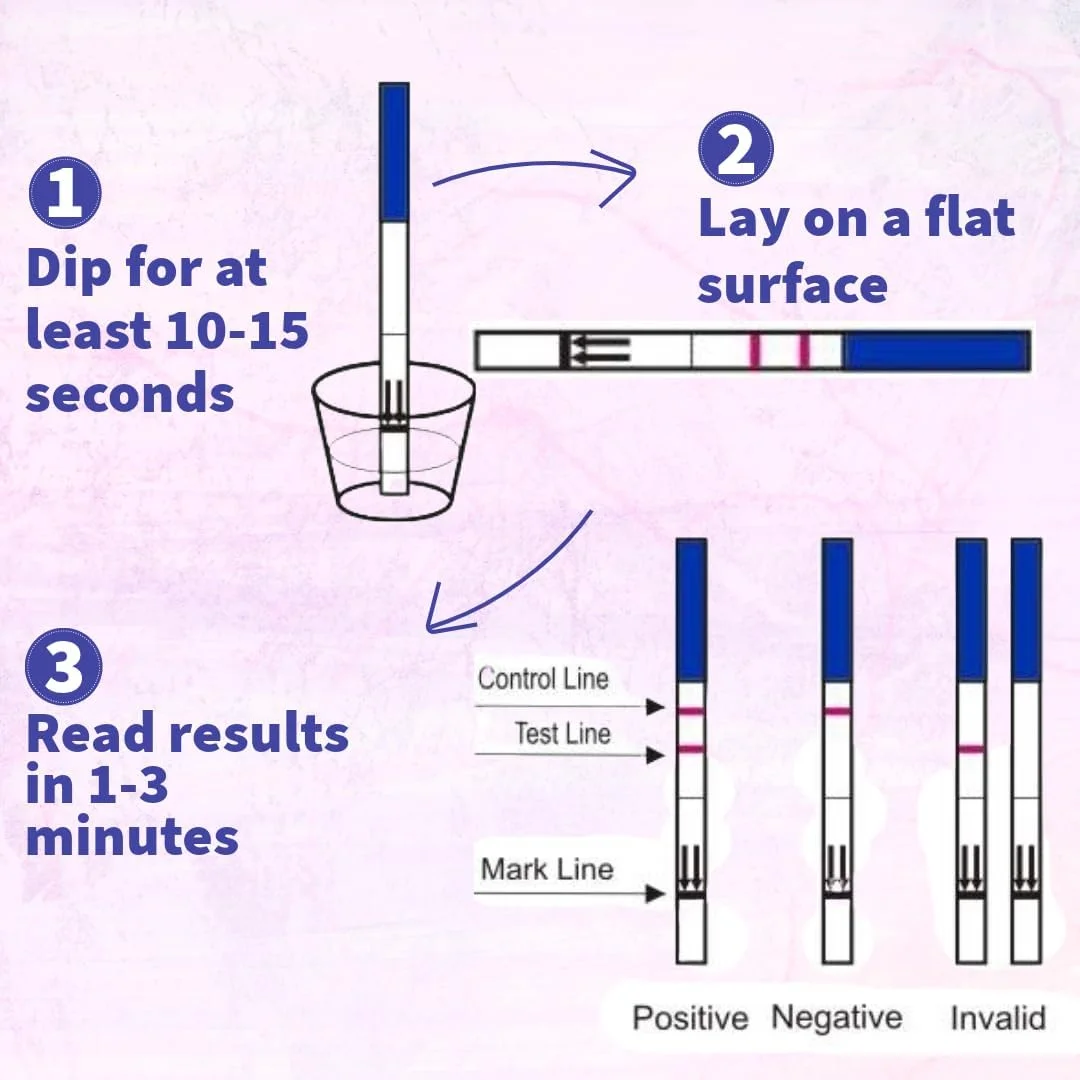 1
Dip for at least 10-15 seconds

2
Lay on a flat surface

3
Read results in 1-3 minutes

Control Line
Test Line
Mark Line

Positive Negative Invalid