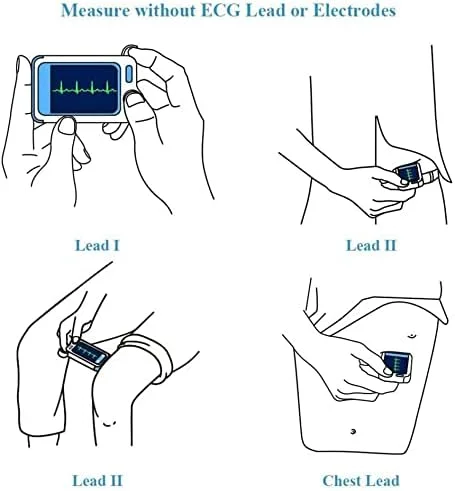 Measure without ECG Lead or Electrodes

Lead I

Lead II

Lead II

Chest Lead