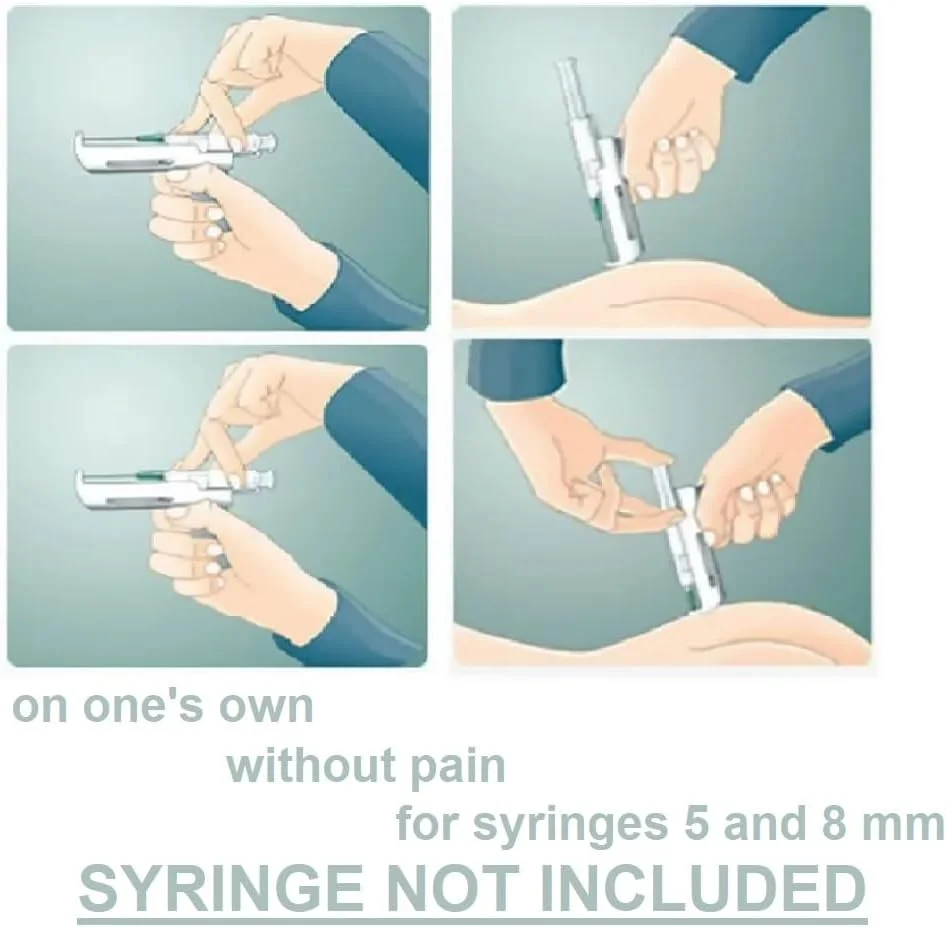 on one's own

without pain

for syringes 5 and 8 mm

SYRINGE NOT INCLUDED