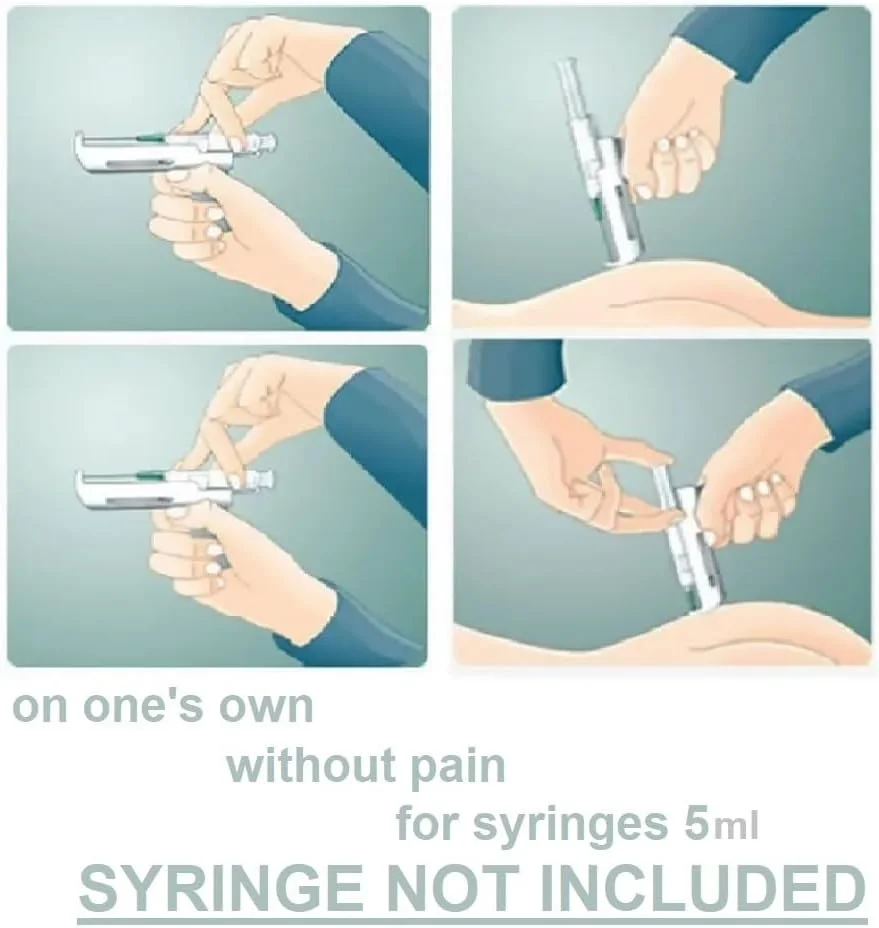 on one's own

without pain

for syringes 5ml

SYRINGE NOT INCLUDED