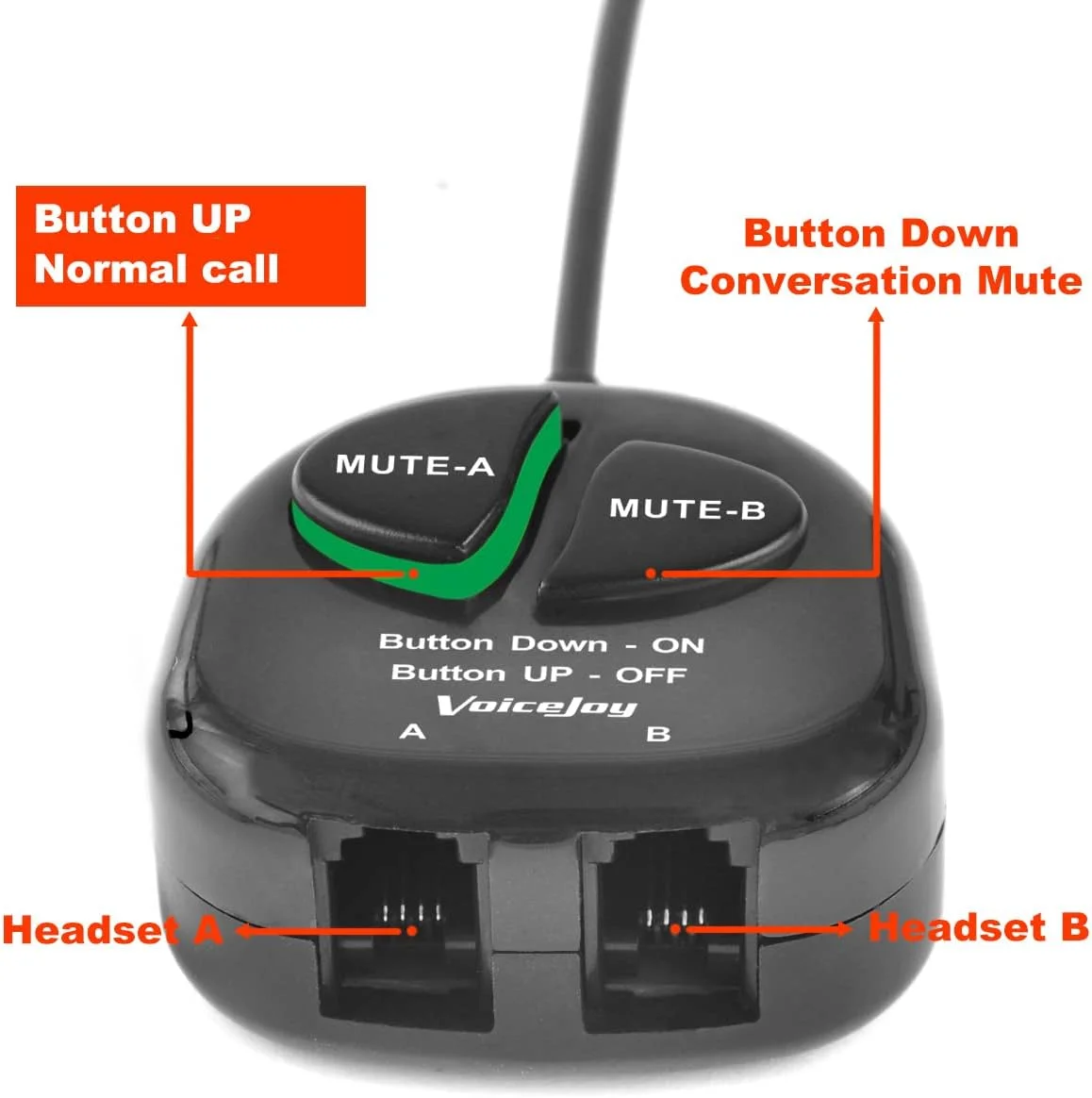 Button UP
Normal call

Button Down
Conversation Mute

MUTE-A

MUTE-B

Button Down - ON
Button UP - OFF
VoiceJoy
A
B

Headset A

Headset B