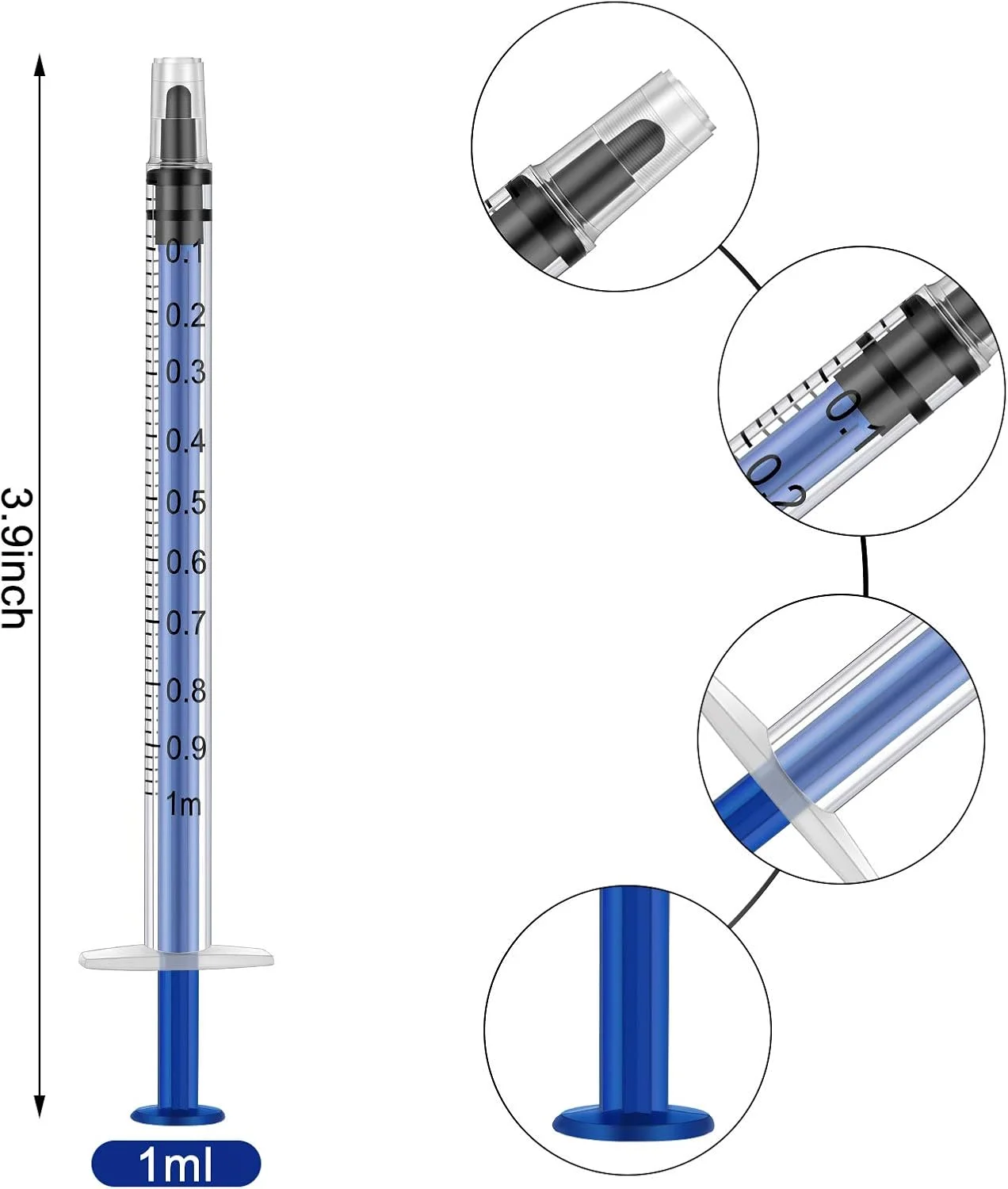 3.9inch

0.1
0.2
0.3
0.4
0.5
0.6
0.7
0.8
0.9
1m

1ml

0.1
0.2