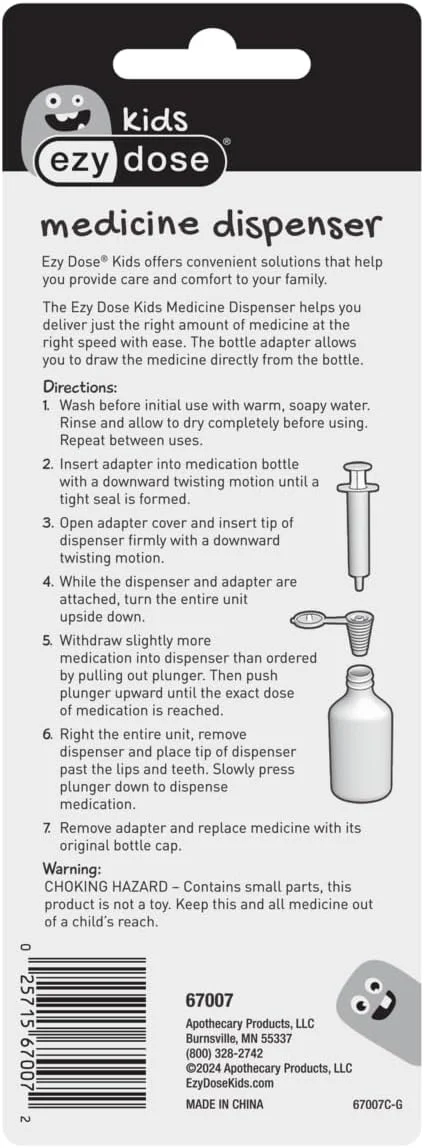 kids
ezy dose®

medicine dispenser

Ezy Dose® Kids offers convenient solutions that help you provide care and comfort to your family.

The Ezy Dose Kids Medicine Dispenser helps you deliver just the right amount of medicine at the right speed with ease. The bottle adapter allows you to draw the medicine directly from the bottle.

Directions:
1. Wash before initial use with warm, soapy water. Rinse and allow to dry completely before using. Repeat between uses.
2. Insert adapter into medication bottle with a downward twisting motion until a tight seal is formed.
3. Open adapter cover and insert tip of dispenser firmly with a downward twisting motion.
4. While the dispenser and adapter are attached, turn the entire unit upside down.
5. Withdraw slightly more medication into dispenser than ordered by pulling out plunger. Then push plunger upward until the exact dose of medication is reached.
6. Right the entire unit, remove dispenser and place tip of dispenser past the lips and teeth. Slowly press plunger down to dispense medication.
7. Remove adapter and replace medicine with its original bottle cap.

Warning:
CHOKING HAZARD – Contains small parts, this product is not a toy. Keep this and all medicine out of a child's reach.

0 25715 67007 2

67007
Apothecary Products, LLC
Burnsville, MN 55337
(800) 328-2742
©2024 Apothecary Products, LLC
EzyDoseKids.com

MADE IN CHINA

67007C-G