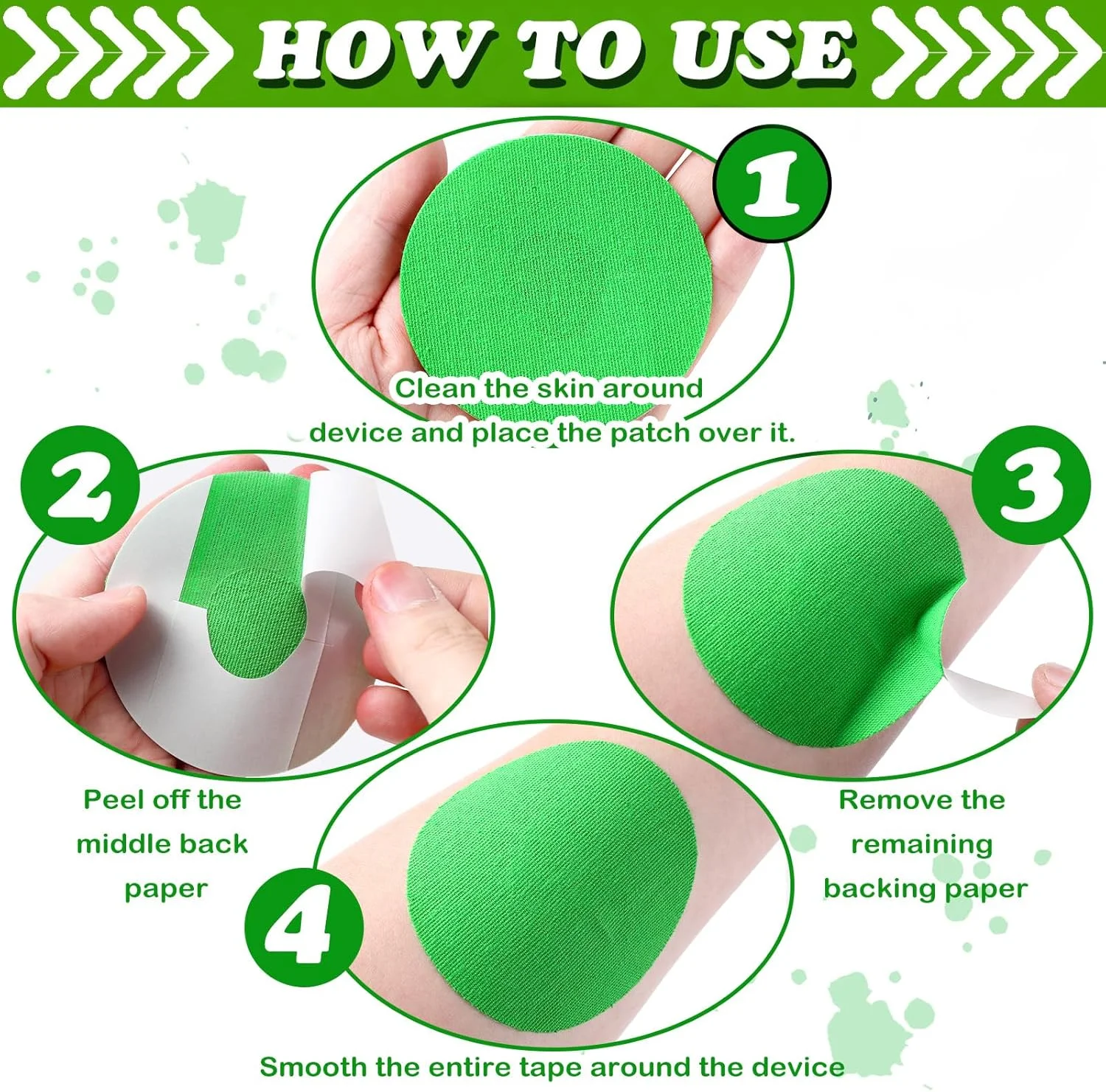 HOW TO USE

1

Clean the skin around device and place the patch over it.

2

Peel off the middle back paper

3

Remove the remaining backing paper

4

Smooth the entire tape around the device