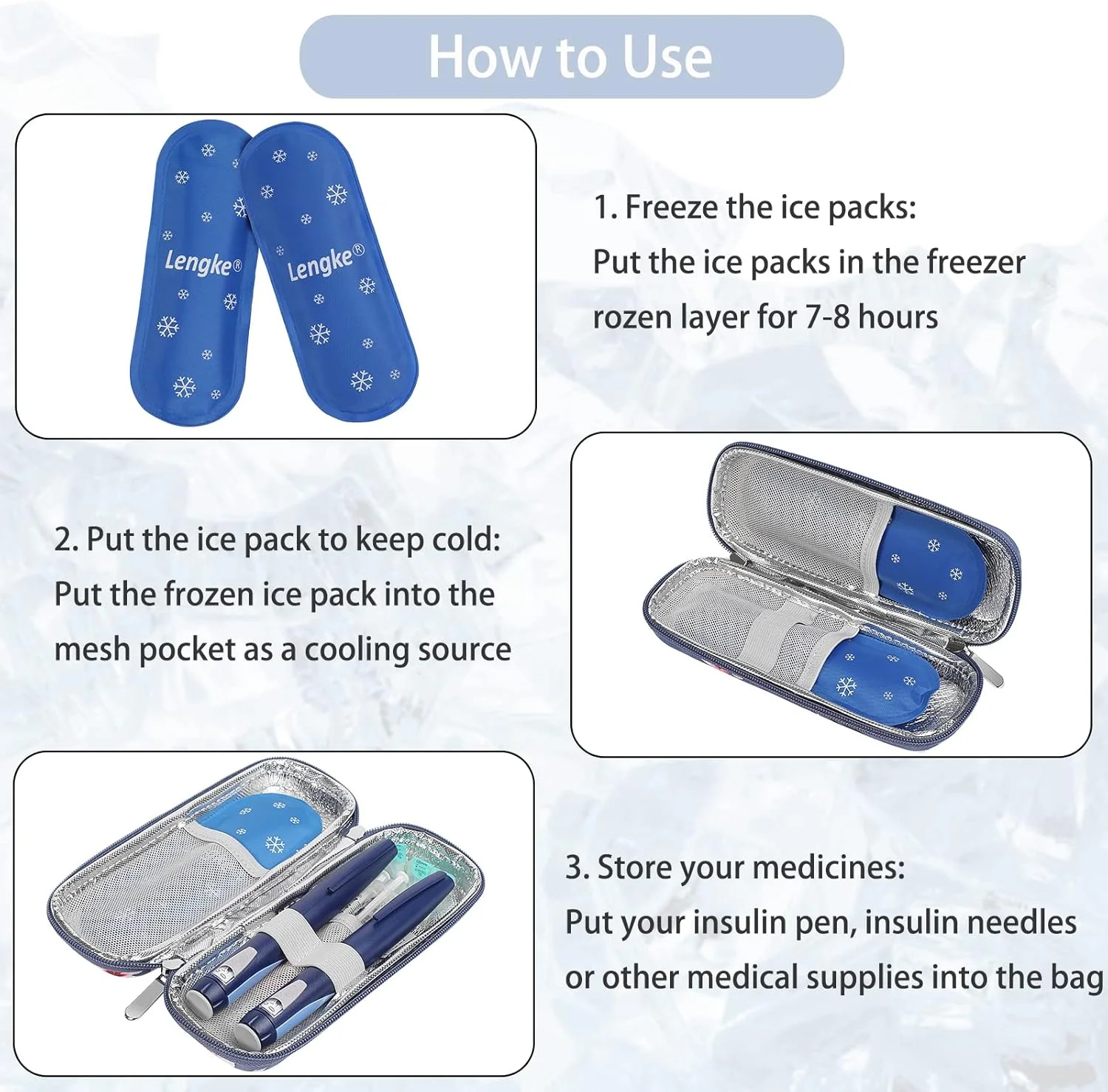 How to Use

Lengke®

Lengke®

1. Freeze the ice packs:
Put the ice packs in the freezer rozen layer for 7-8 hours

2. Put the ice pack to keep cold:
Put the frozen ice pack into the mesh pocket as a cooling source

3. Store your medicines:
Put your insulin pen, insulin needles or other medical supplies into the bag