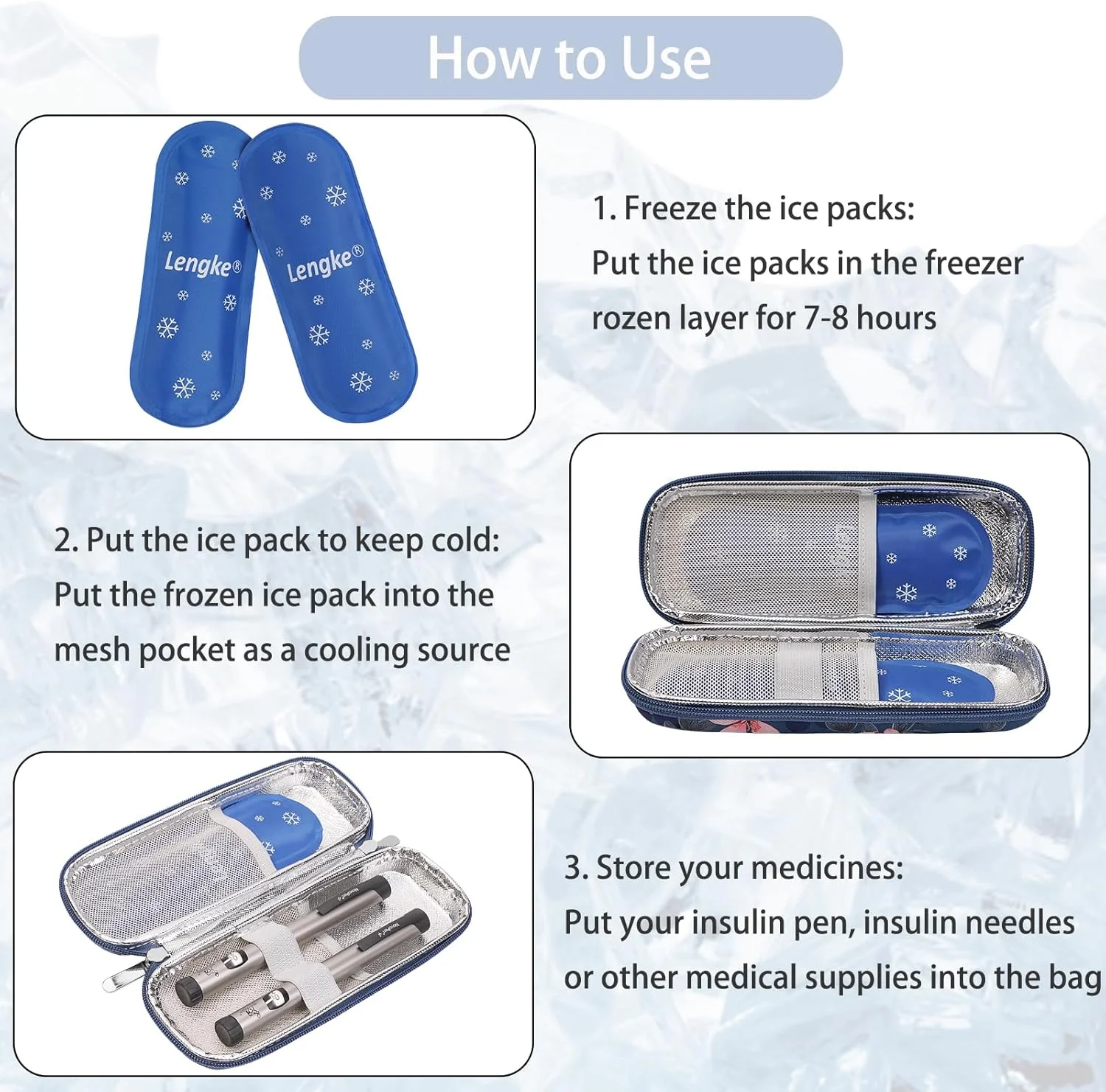 How to Use

Lengke®

Lengke®

1. Freeze the ice packs:
Put the ice packs in the freezer rozen layer for 7-8 hours

2. Put the ice pack to keep cold:
Put the frozen ice pack into the mesh pocket as a cooling source

3. Store your medicines:
Put your insulin pen, insulin needles or other medical supplies into the bag