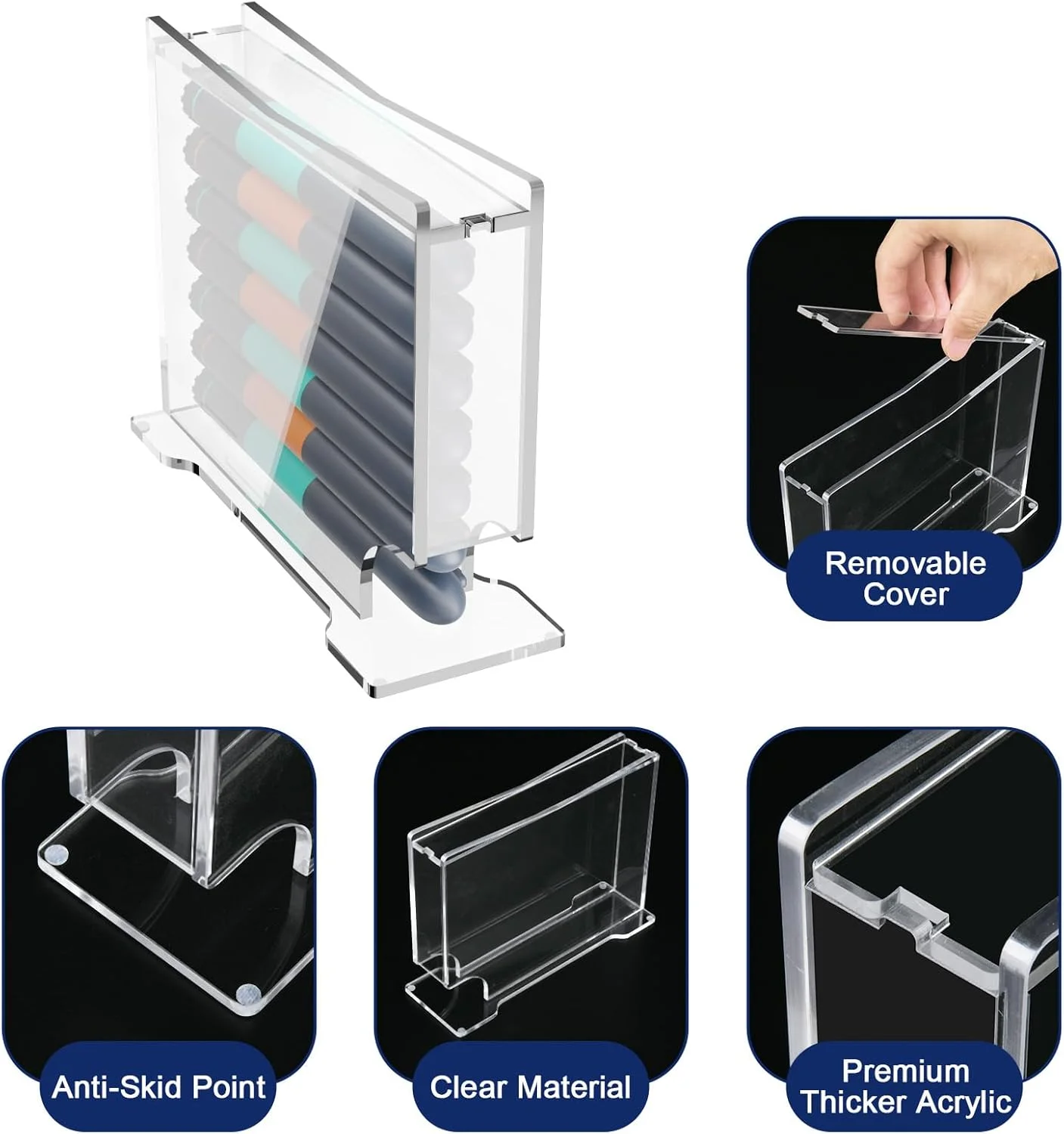 Removable Cover

Anti-Skid Point

Clear Material

Premium Thicker Acrylic