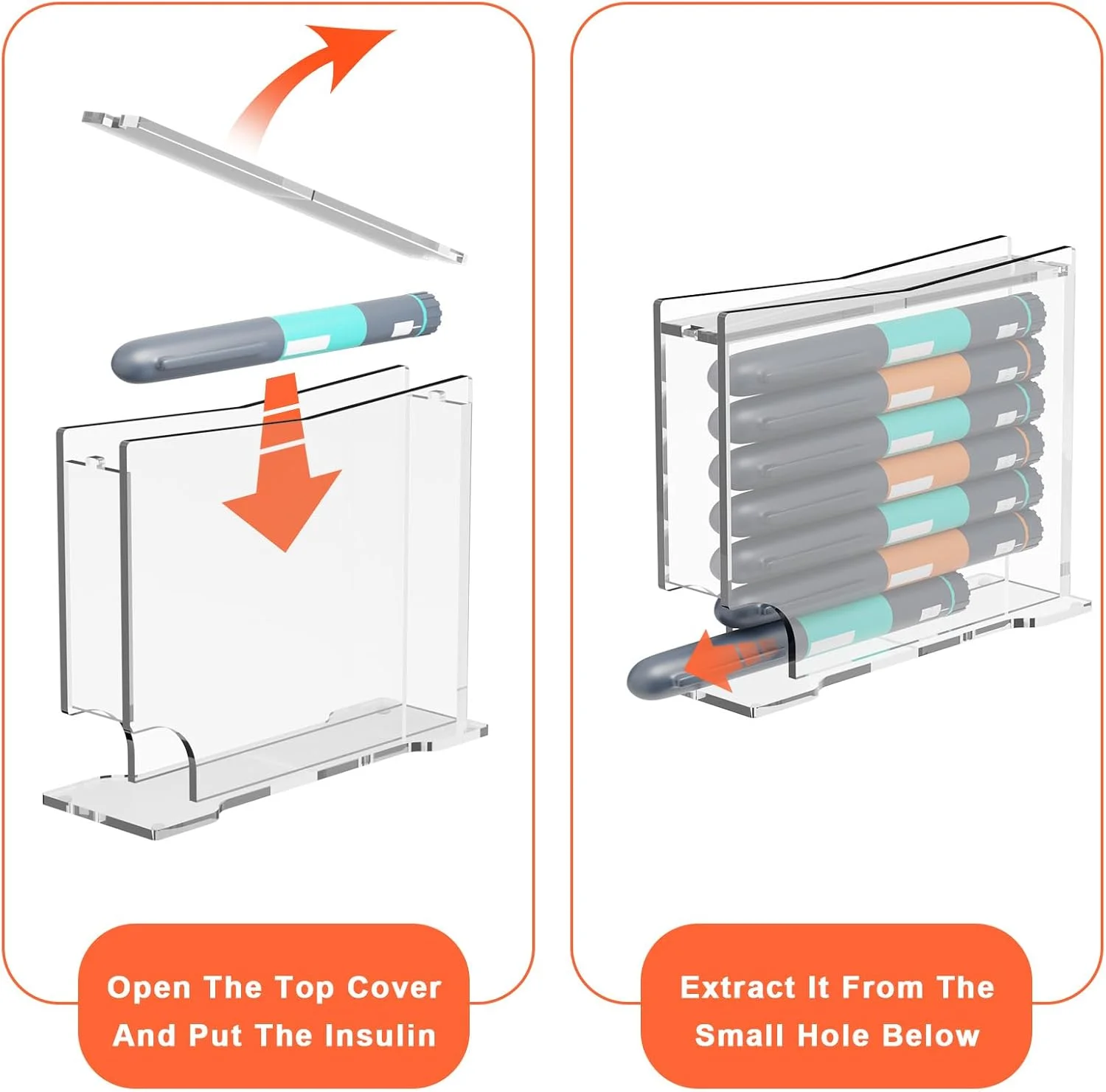 Open The Top Cover And Put The Insulin

Extract It From The Small Hole Below