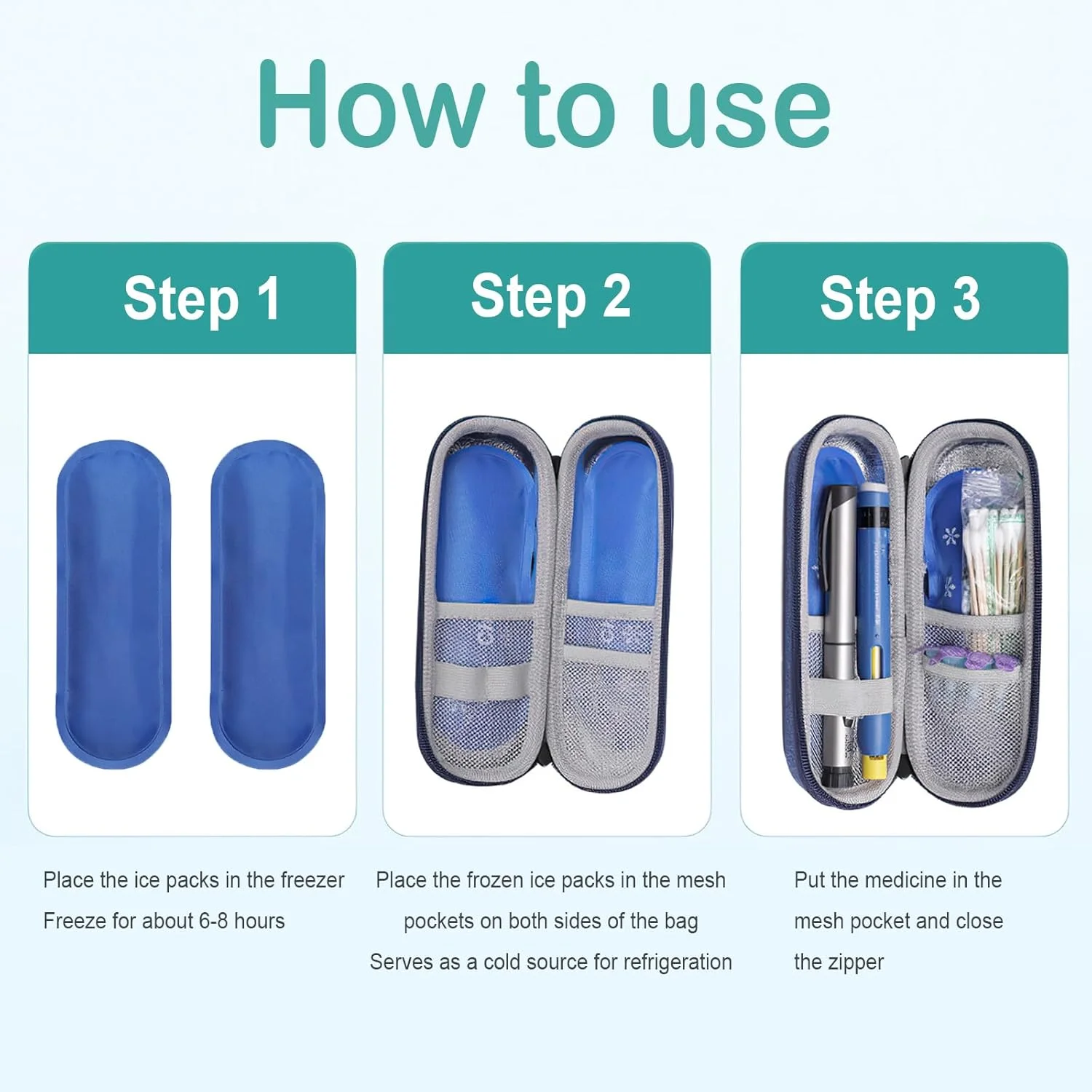 How to use

Step 1

Step 2

Step 3

Place the ice packs in the freezer
Freeze for about 6-8 hours

Place the frozen ice packs in the mesh pockets on both sides of the bag
Serves as a cold source for refrigeration

Put the medicine in the mesh pocket and close the zipper