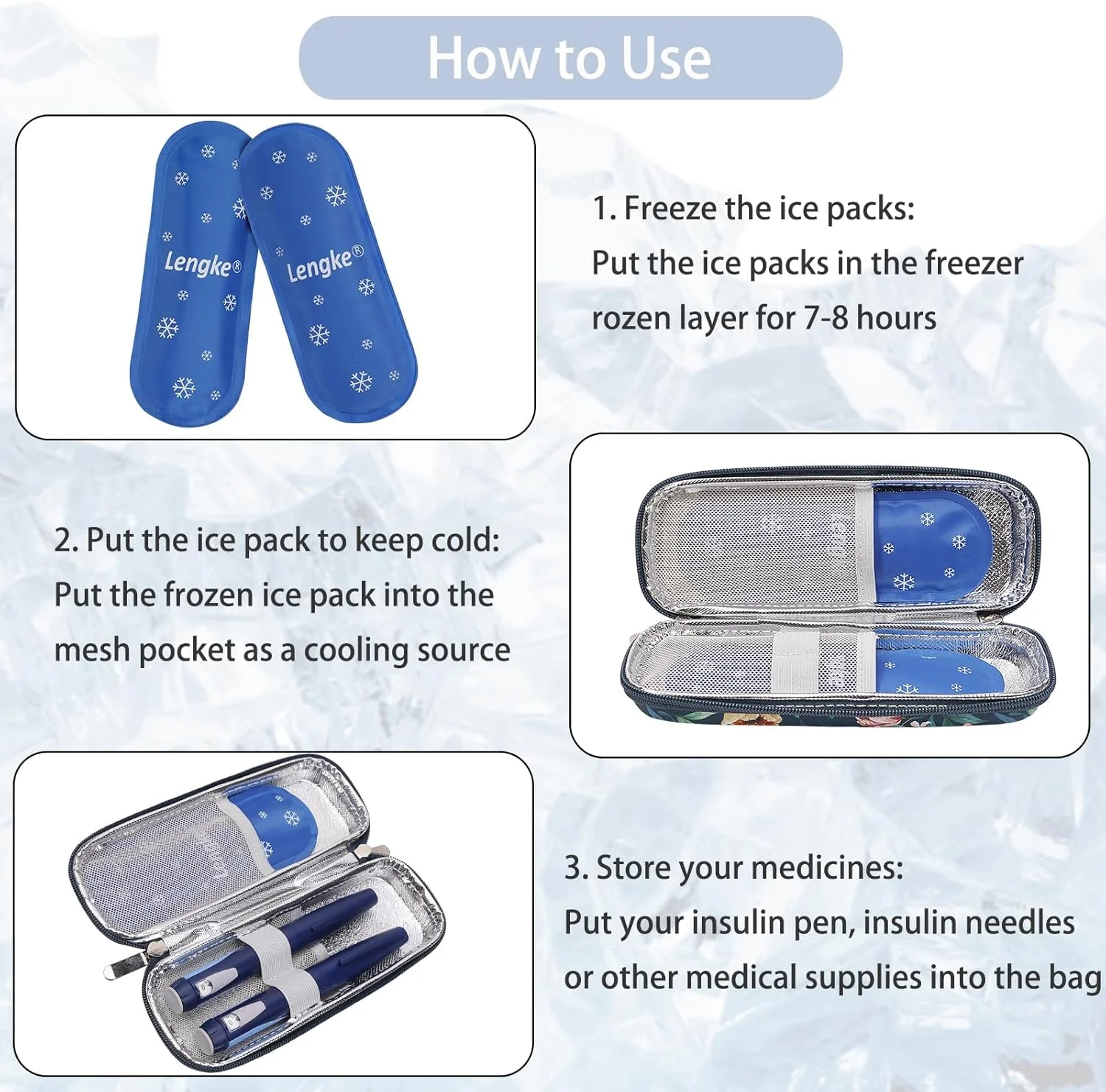 How to Use

Lengke®

Lengke®

1. Freeze the ice packs:
Put the ice packs in the freezer rozen layer for 7-8 hours

2. Put the ice pack to keep cold:
Put the frozen ice pack into the mesh pocket as a cooling source

3. Store your medicines:
Put your insulin pen, insulin needles or other medical supplies into the bag