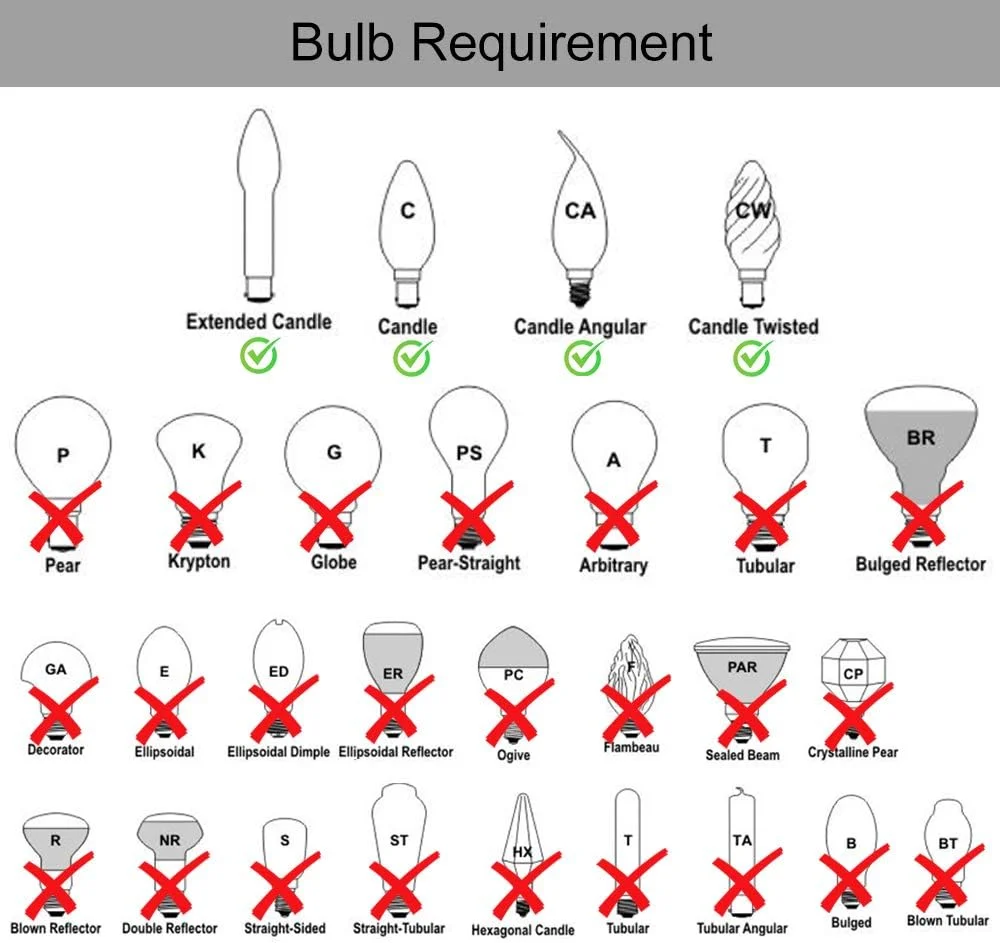 Bulb Requirement

Extended Candle

C
Candle

CA
Candle Angular

CW
Candle Twisted

P
Pear

K
Krypton

G
Globe

PS
Pear-Straight

A
Arbitrary

T
Tubular

BR
Bulged Reflector

GA
Decorator

E
Ellipsoidal

ED
Ellipsoidal Dimple

ER
Ellipsoidal Reflector

PC
Ogive

F
Flambeau

PAR
Sealed Beam

CP
Crystalline Pear

R
Blown Reflector

NR
Double Reflector

S
Straight-Sided

ST
Straight-Tubular

HX
Hexagonal Candle

T
Tubular

TA
Tubular Angular

B
Bulged

BT
Blown Tubular