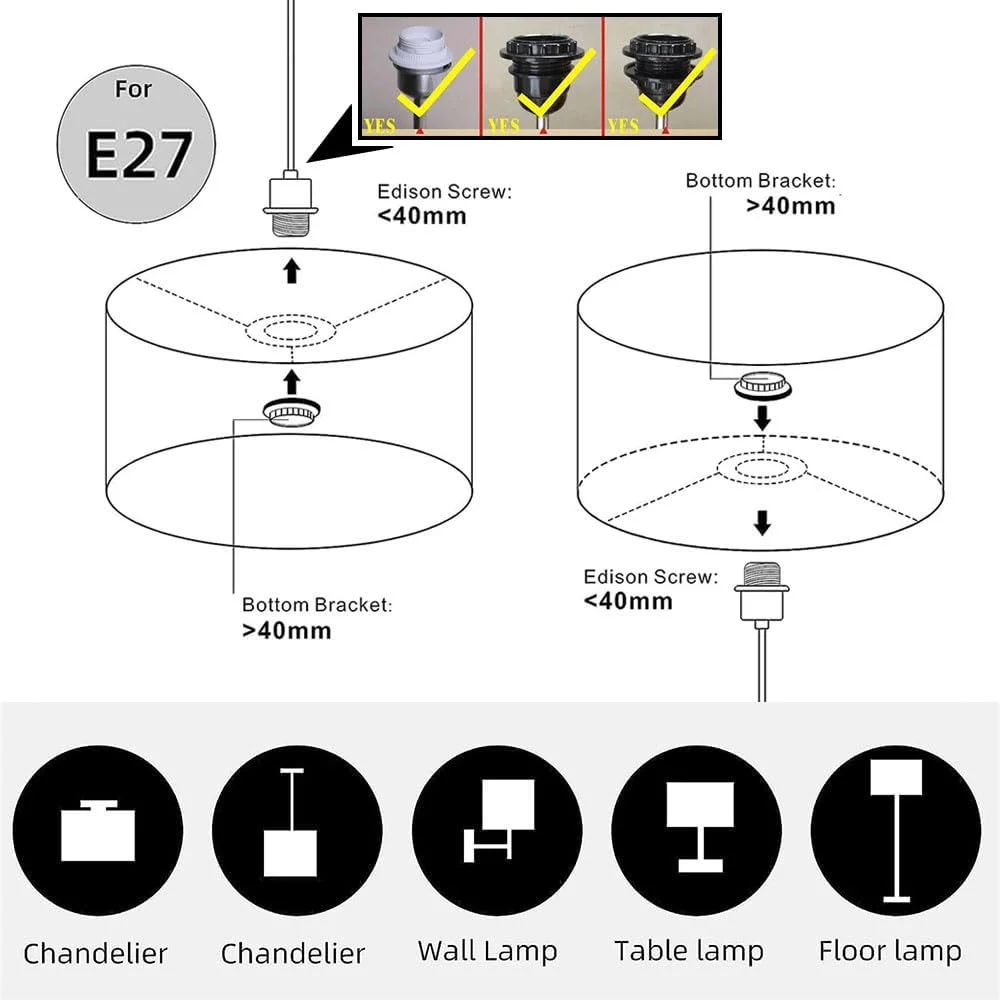 For
E27

YES YES YES

Edison Screw:
<40mm

Bottom Bracket:
>40mm

Bottom Bracket:
>40mm

Edison Screw:
<40mm

Chandelier
Chandelier
Wall Lamp
Table lamp
Floor lamp