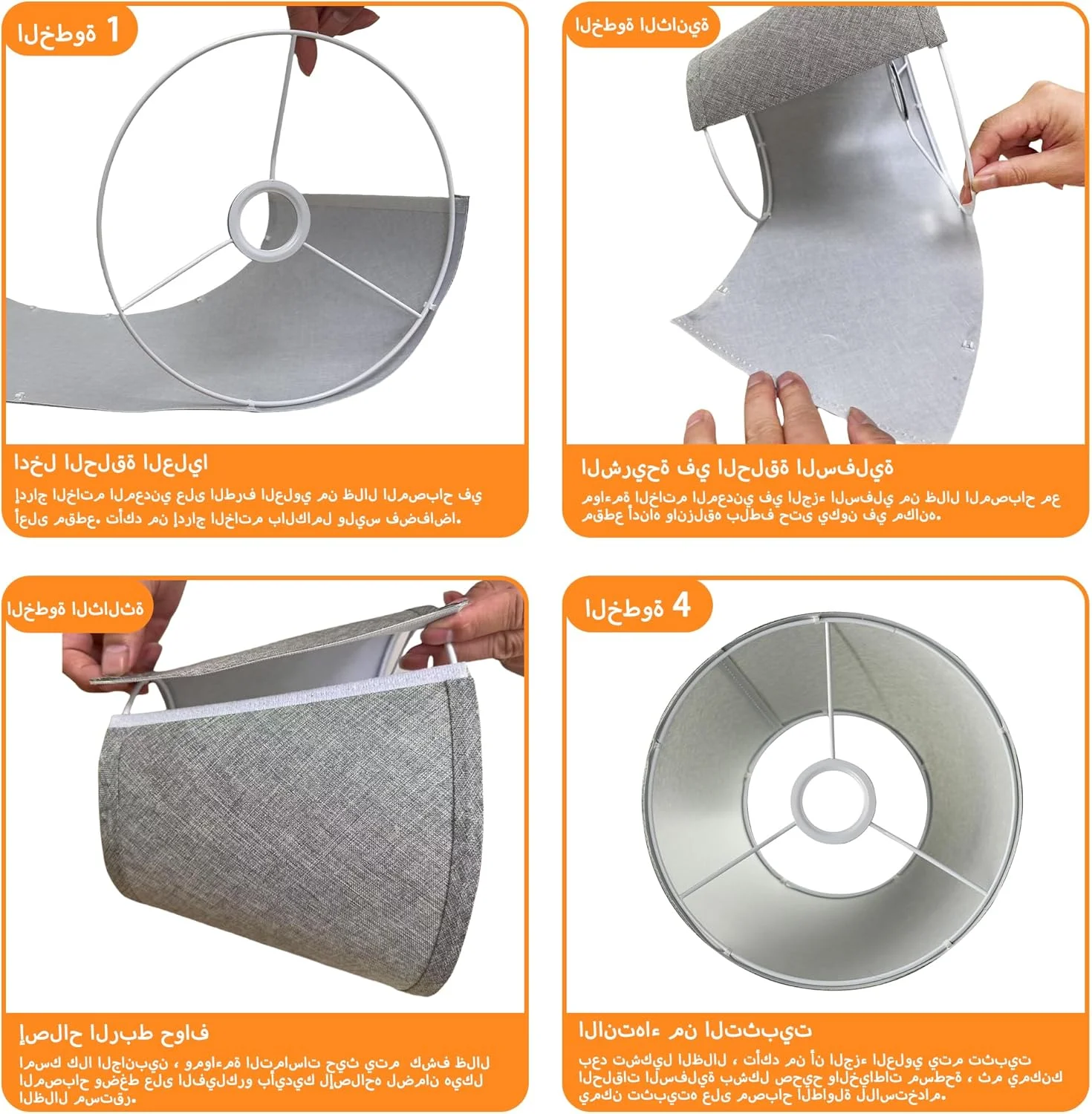 الخطوة 1

ادخل الحلقة العليا

إدراج الخاتم المعدني على الطرف العلوي من ظلال المصباح في أعلى مقطع. تأكد من إدراج الخاتم بالكامل وليس فضفاضا.

الخطوة الثانية

الشريحة في الحلقة السفلية

مواءمة الخاتم المعدني في الجزء السفلي من ظلال المصباح مع مقطع أدناه وانزلقه بلطف حتى يكون في مكانه.

الخطوة الثالثة

إصلاح الربط حواف

امسك كلا الجانبين ، ومواءمة التماسات حيث يتم كشف ظلال المصباح وضغط على الفيلكرو بأيديك لإصلاحه لضمان هيكل الظلال مستقر.

الخطوة 4

الانتهاء من التثبيت

بعد تشكيل الظلال ، تأكد من أن الجزء العلوي يتم تثبيت الحلقات السفلية بشكل صحيح والخياطات مسطحة ، ثم يمكنك يمكن تثبيته على مصباح الطاولة للاستخدام.