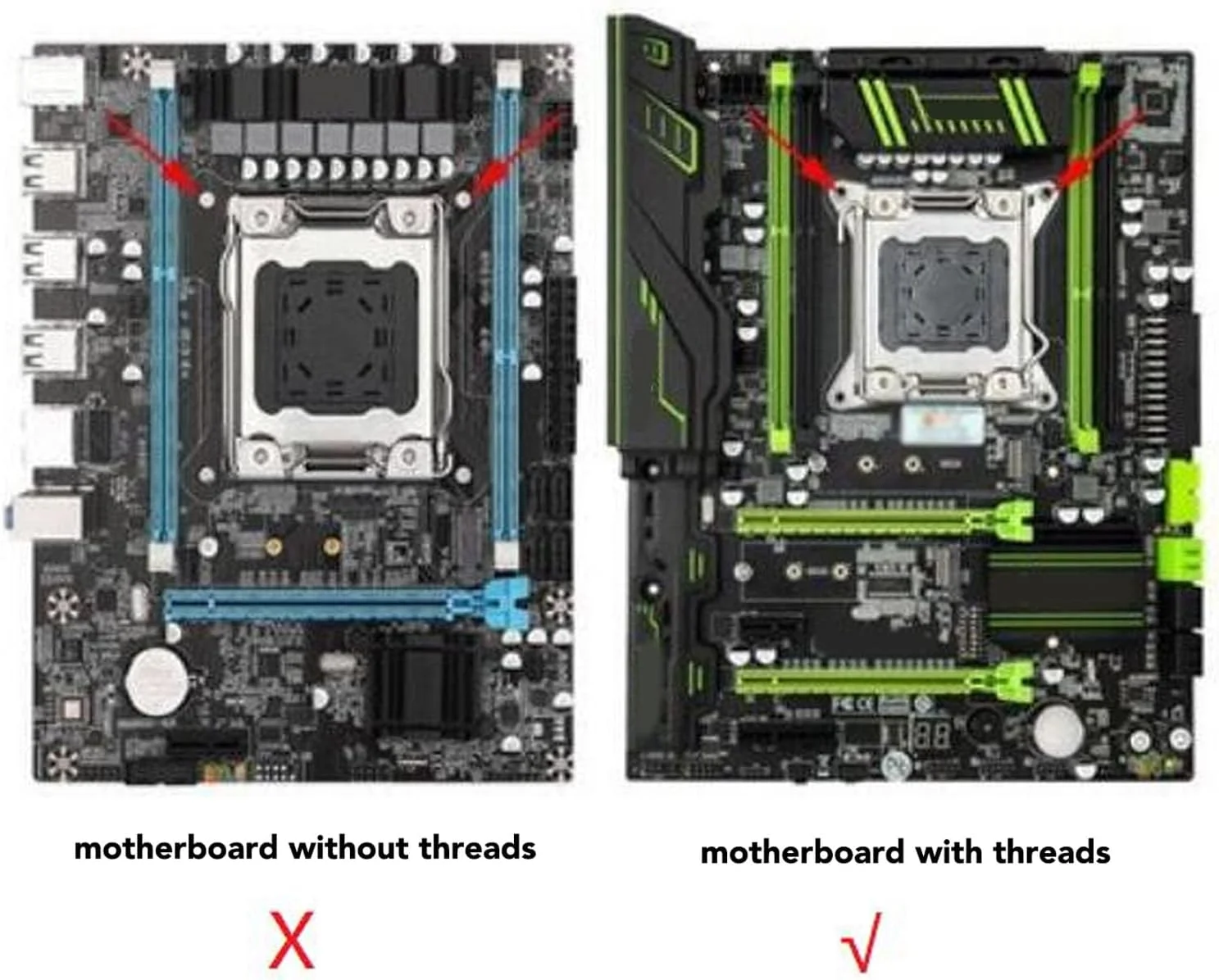 motherboard without threads

X

motherboard with threads

√