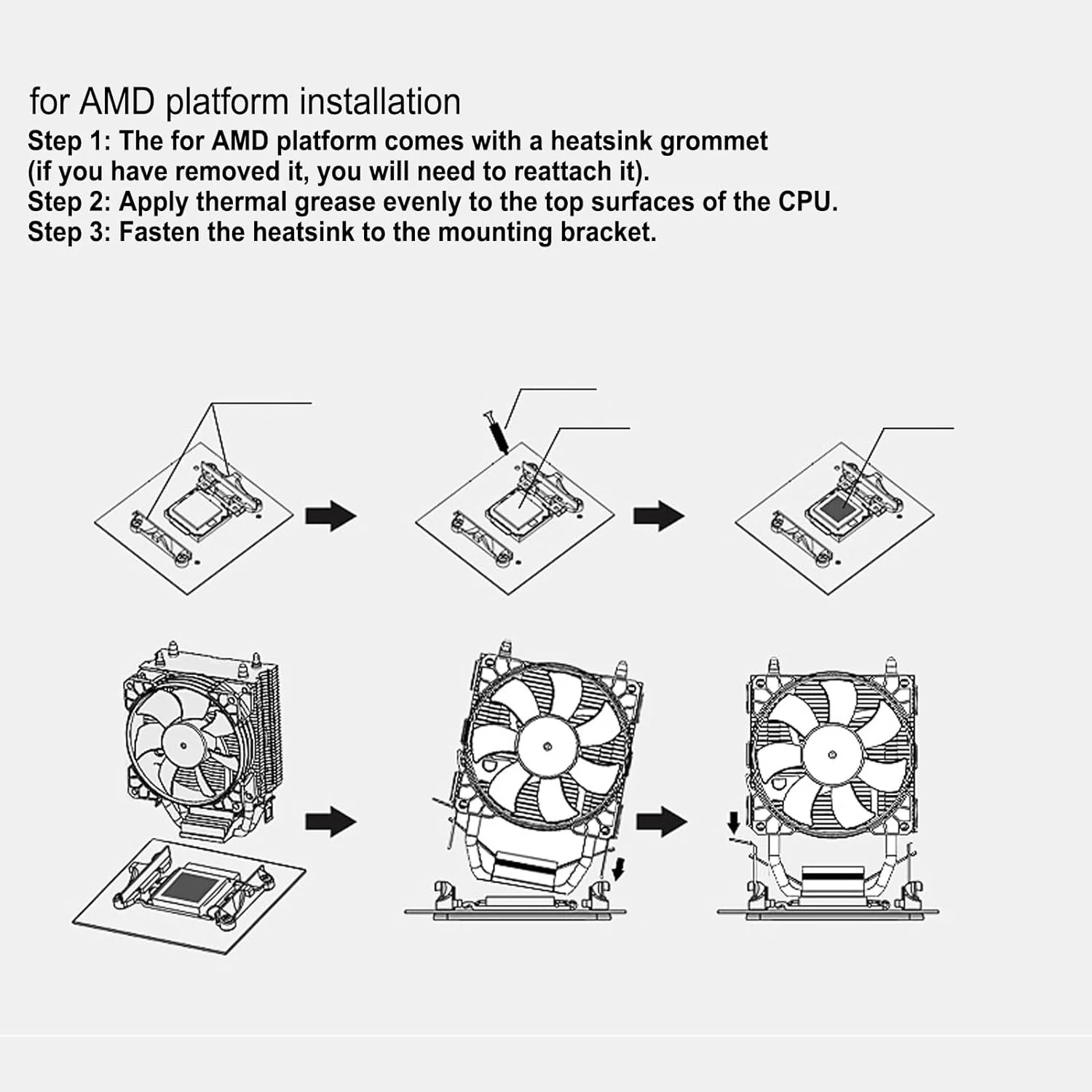 for AMD platform installation
Step 1: The for AMD platform comes with a heatsink grommet (if you have removed it, you will need to reattach it).
Step 2: Apply thermal grease evenly to the top surfaces of the CPU.
Step 3: Fasten the heatsink to the mounting bracket.