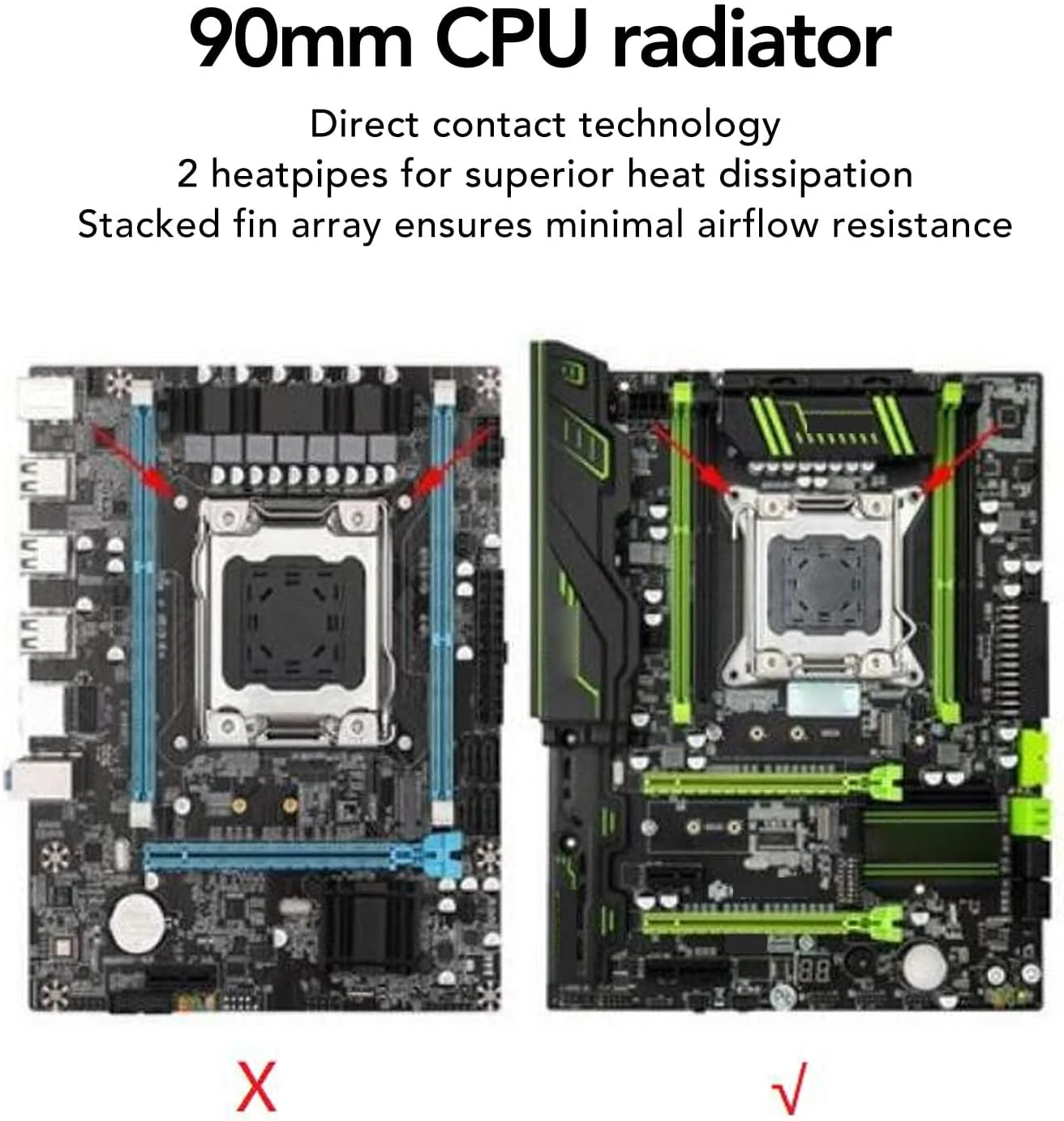 90mm CPU radiator

Direct contact technology
2 heatpipes for superior heat dissipation
Stacked fin array ensures minimal airflow resistance

X

√