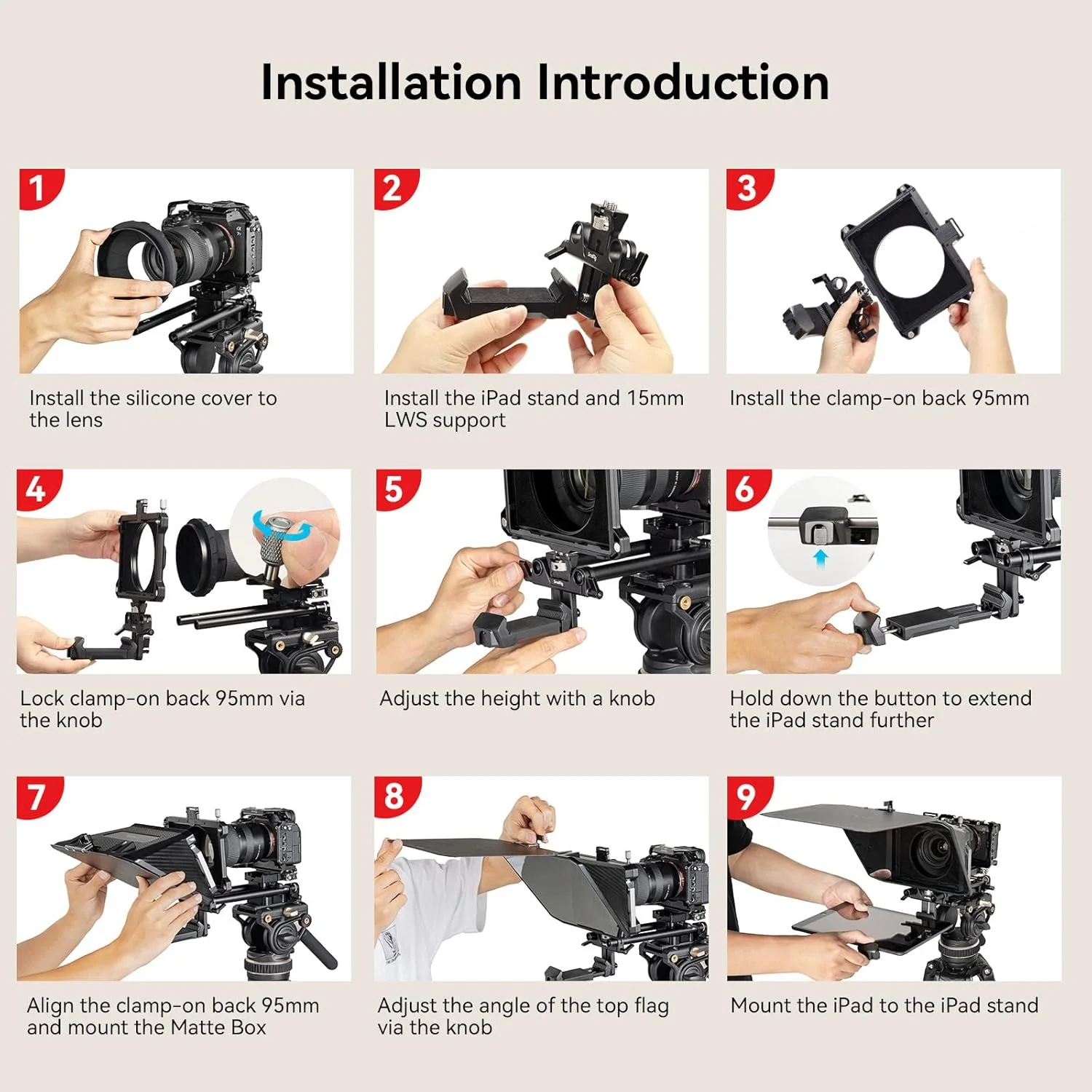 Installation Introduction

1
Install the silicone cover to the lens

2
Install the iPad stand and 15mm LWS support

3
Install the clamp-on back 95mm

4
Lock clamp-on back 95mm via the knob

5
Adjust the height with a knob

6
Hold down the button to extend the iPad stand further

7
Align the clamp-on back 95mm and mount the Matte Box

8
Adjust the angle of the top flag via the knob

9
Mount the iPad to the iPad stand