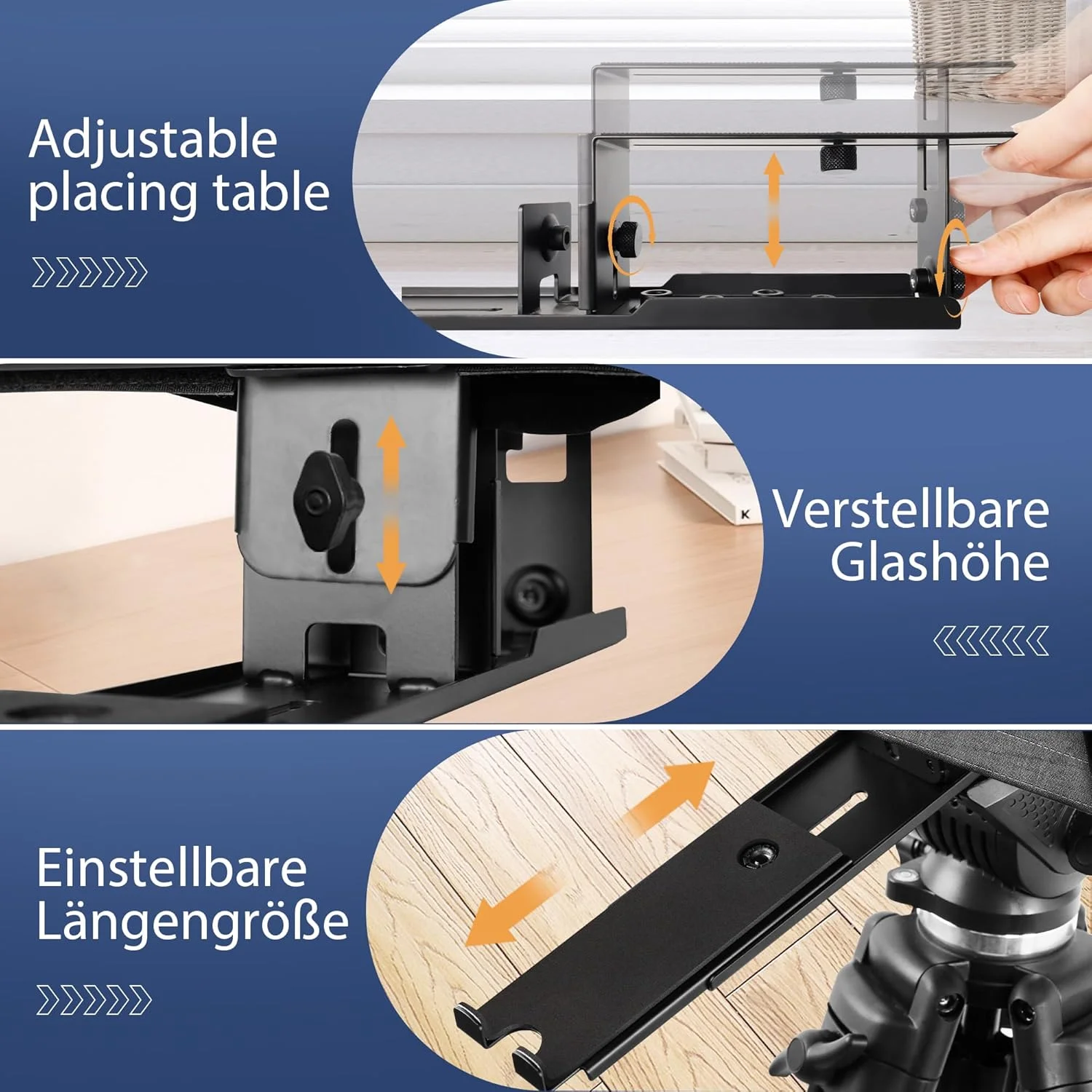 Adjustable placing table

Verstellbare Glashöhe

Einstellbare Längengröße