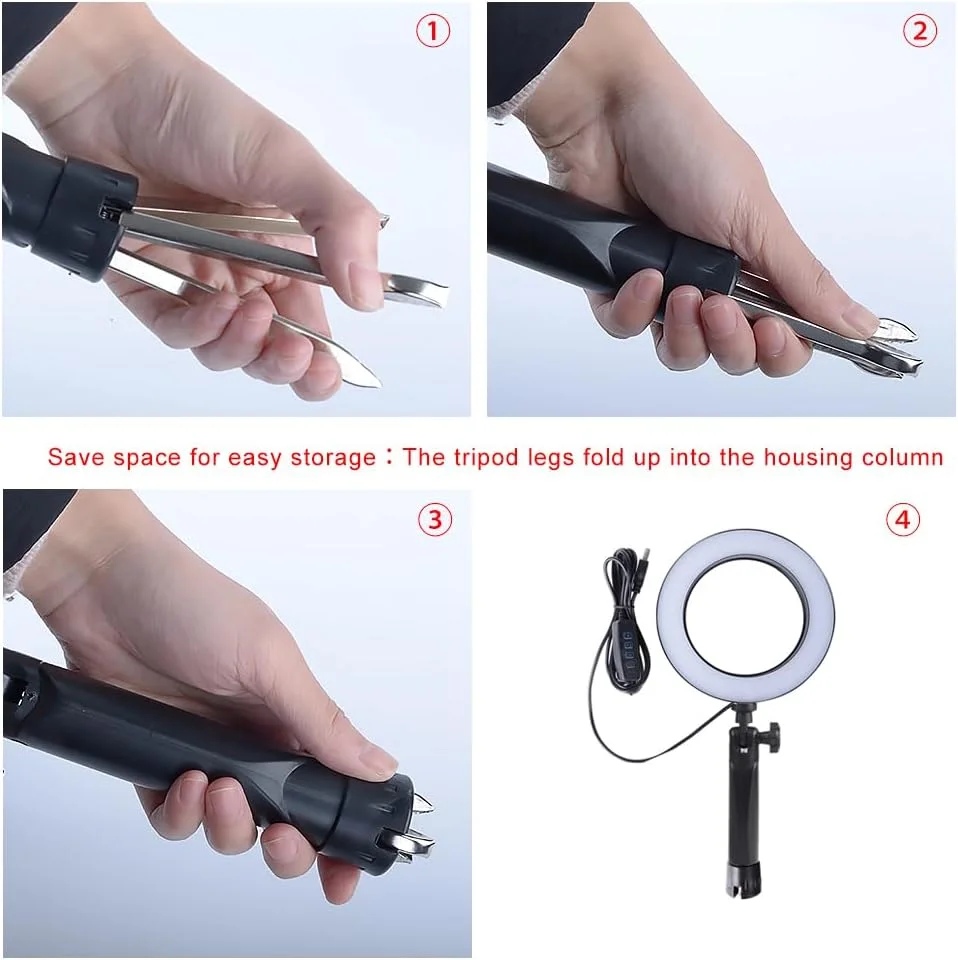 ①

②

Save space for easy storage：The tripod legs fold up into the housing column

③

④