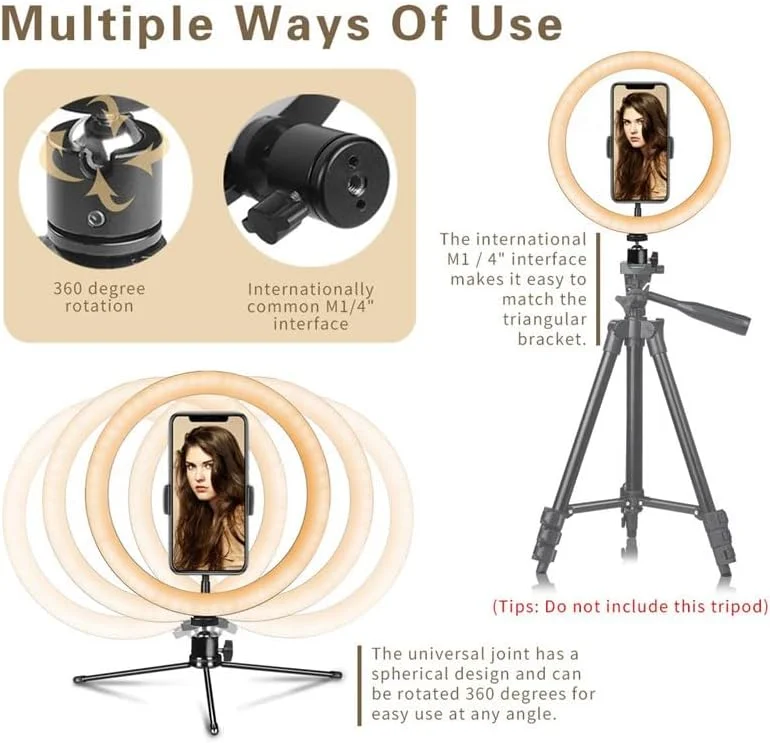 Multiple Ways Of Use

360 degree rotation

Internationally common M1/4" interface

The international M1 / 4" interface makes it easy to match the triangular bracket.

(Tips: Do not include this tripod)

The universal joint has a spherical design and can be rotated 360 degrees for easy use at any angle.