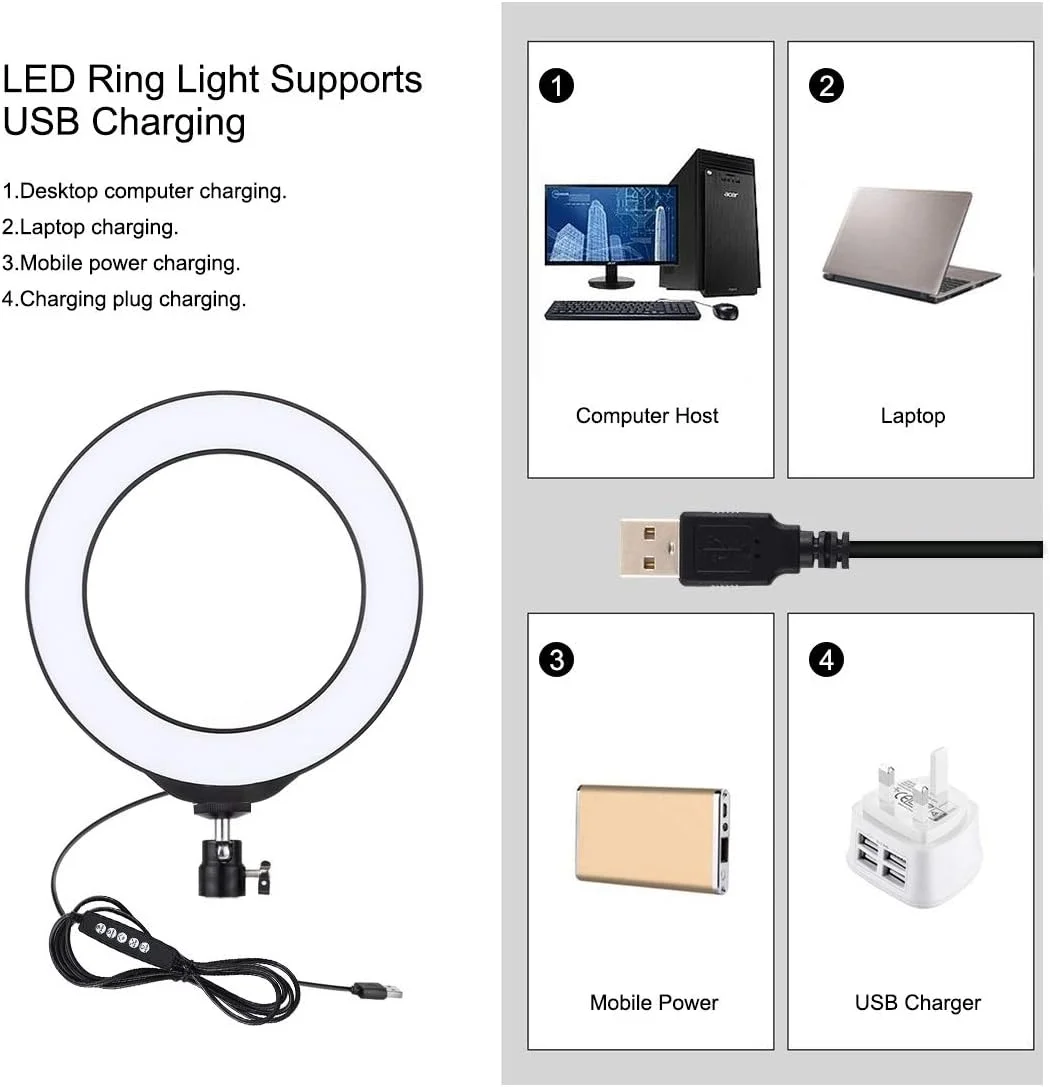 LED Ring Light Supports USB Charging

1.Desktop computer charging.
2.Laptop charging.
3.Mobile power charging.
4.Charging plug charging.

1

acer

Computer Host

2

Laptop

3

Mobile Power

4

USB Charger