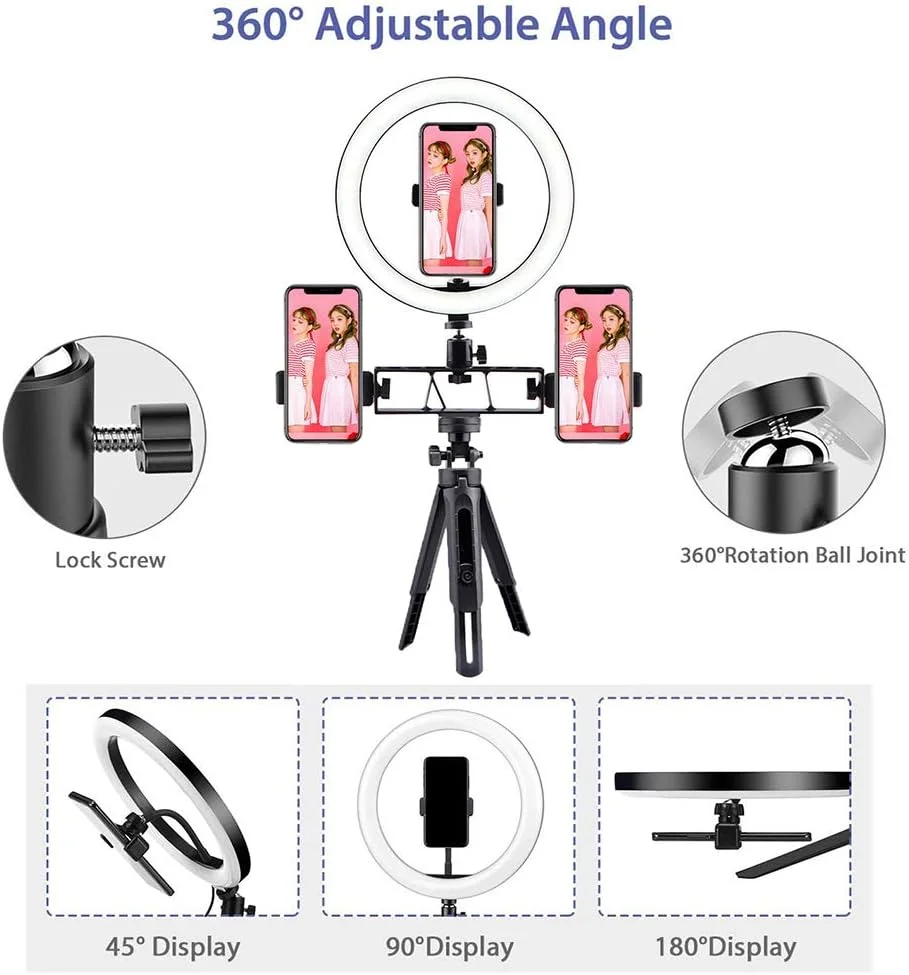 360° Adjustable Angle

Lock Screw

360°Rotation Ball Joint

45° Display

90°Display

180°Display