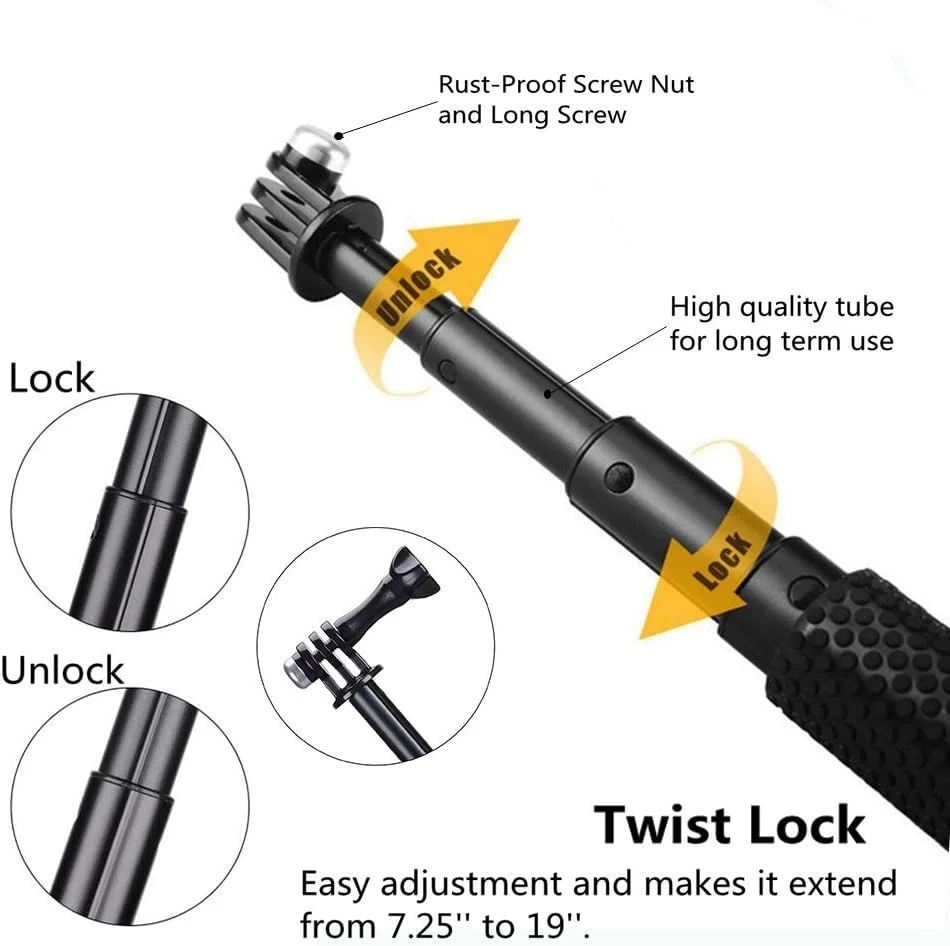 Rust-Proof Screw Nut and Long Screw

Unlock

High quality tube for long term use

Lock

Lock

Unlock

Twist Lock

Easy adjustment and makes it extend from 7.25'' to 19''.