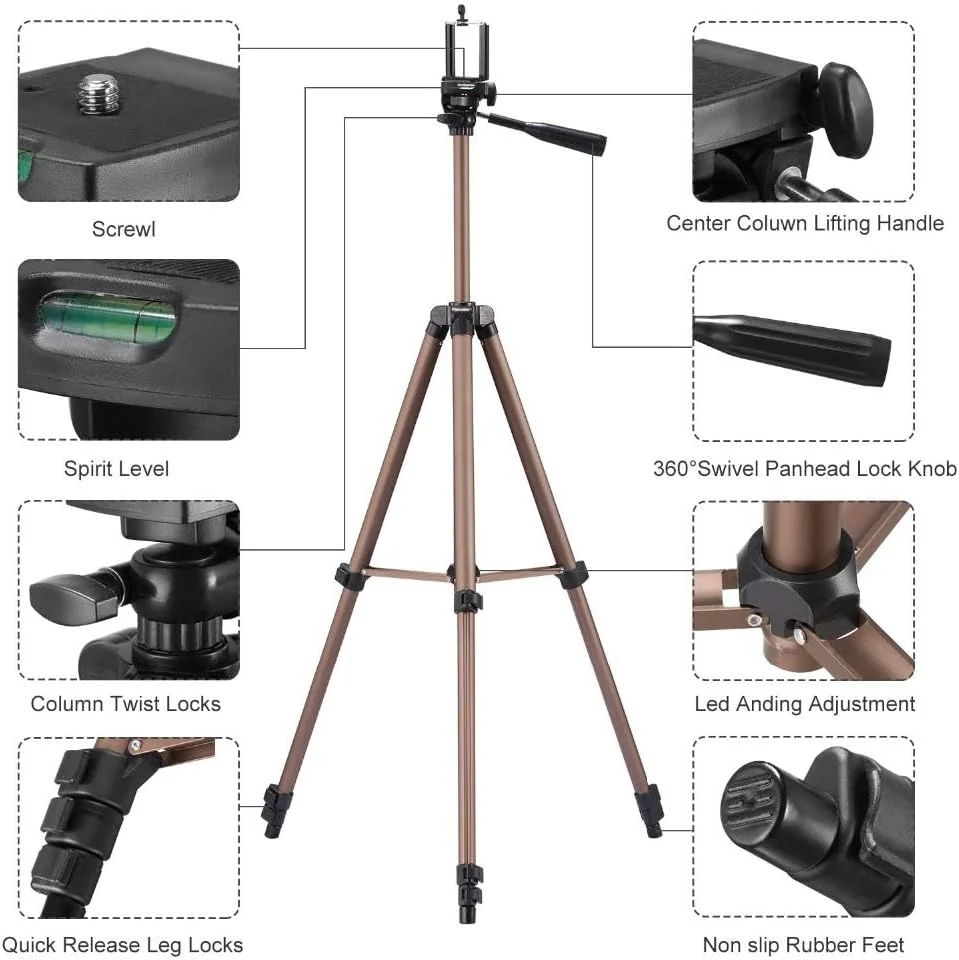 Screwl

Spirit Level

Column Twist Locks

Quick Release Leg Locks

Center Coluwn Lifting Handle

360°Swivel Panhead Lock Knob

Led Anding Adjustment

Non slip Rubber Feet