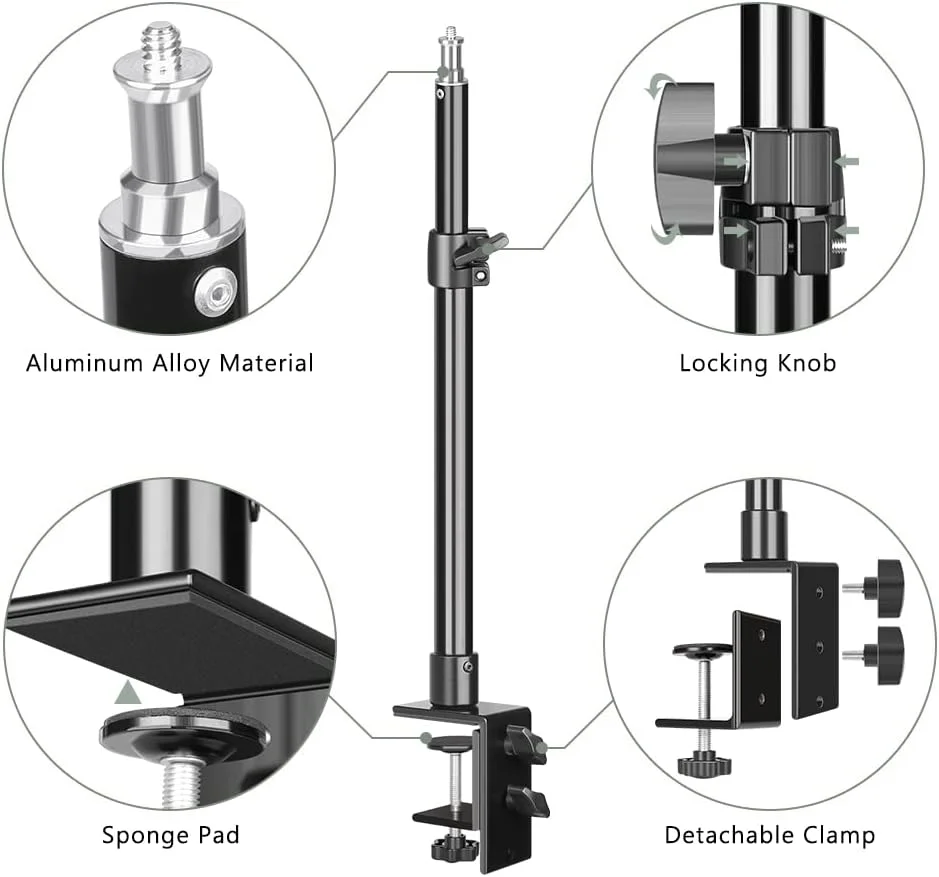 Aluminum Alloy Material

Locking Knob

Sponge Pad

Detachable Clamp