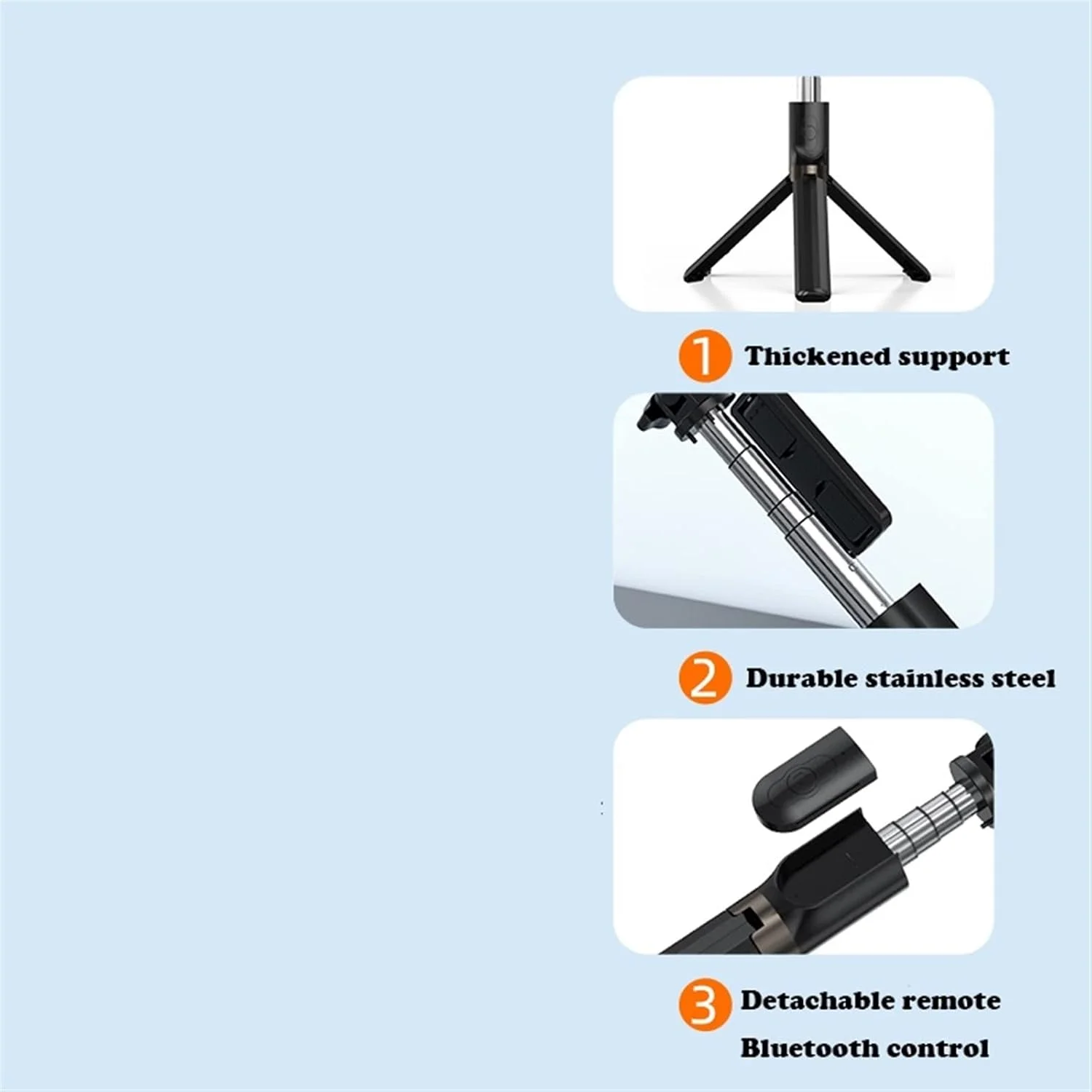 1 Thickened support

2 Durable stainless steel

3 Detachable remote
Bluetooth control